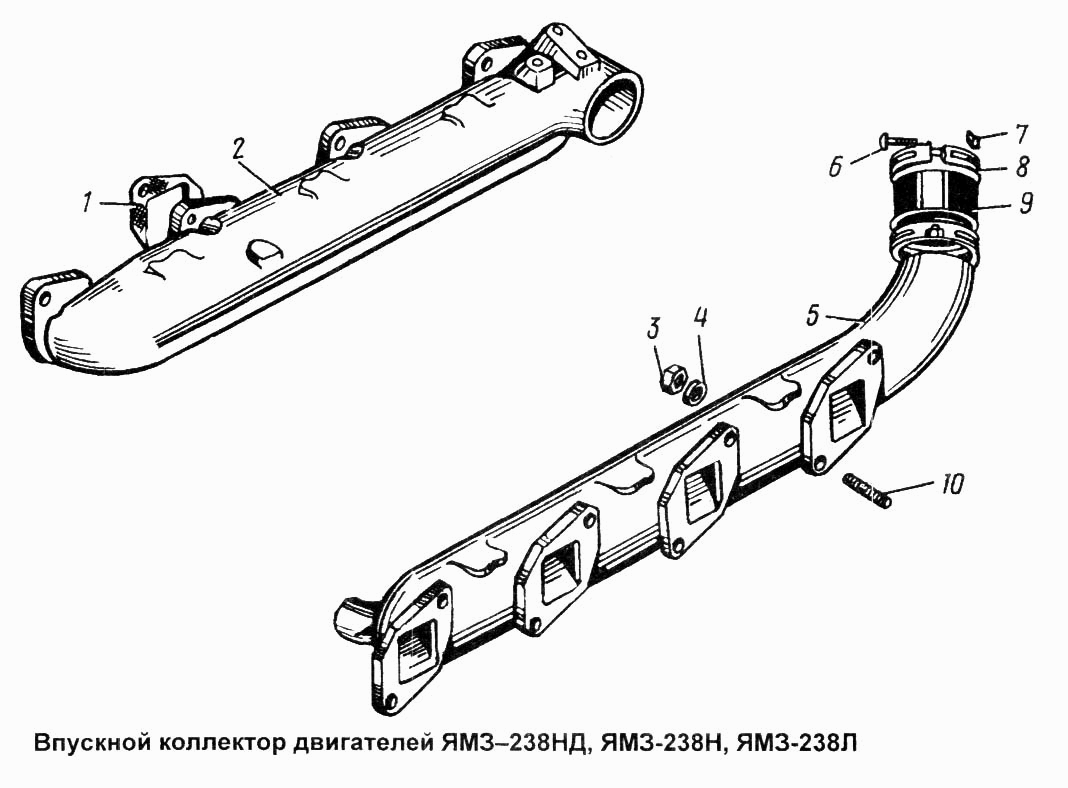 1
2
6
7
8
9
3
4
5
10

Впускной коллектор двигателей ЯМЗ–238НД, ЯМЗ-238Н, ЯМЗ-238Л