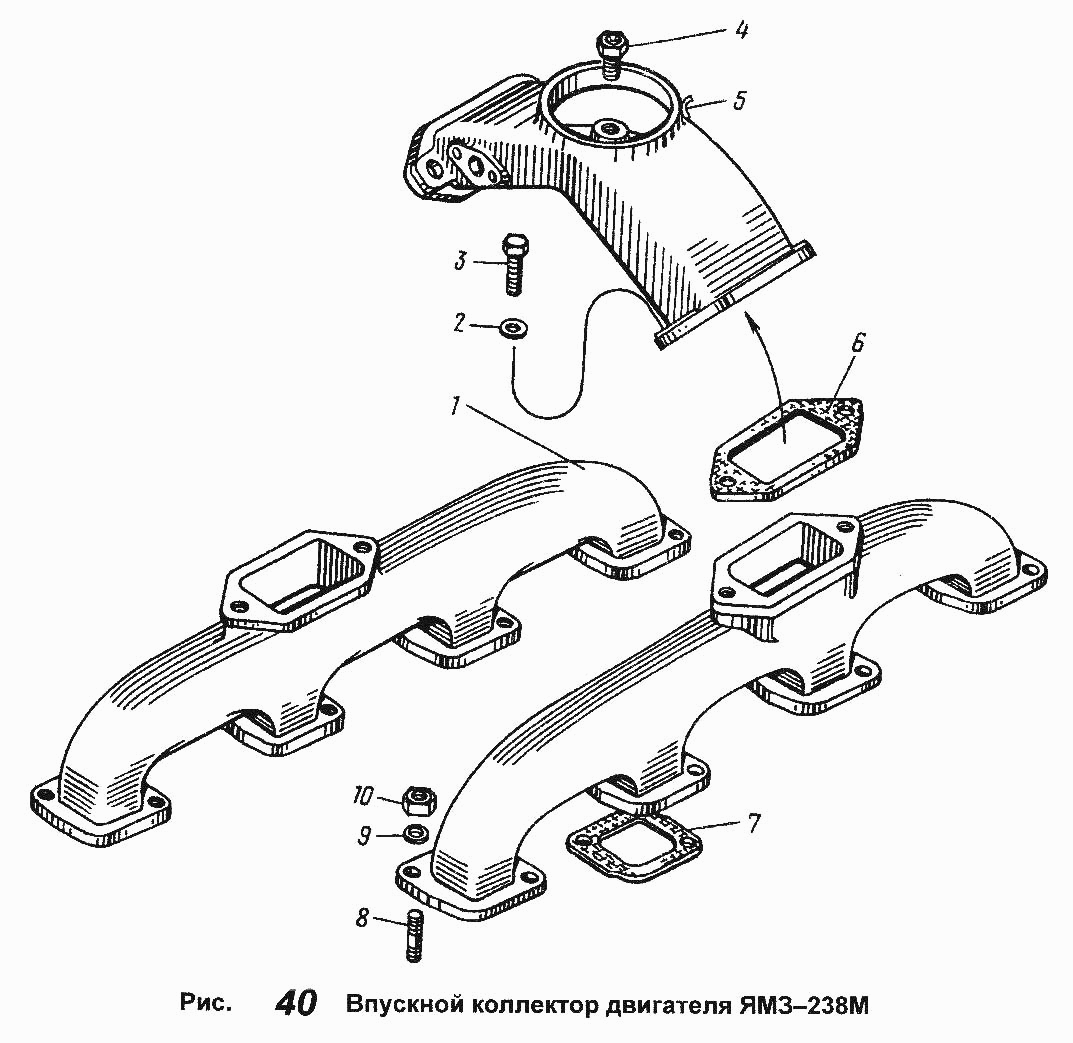 4
5
3
2
6
1
10
9
7
8

Рис. 40 Впускной коллектор двигателя ЯМЗ–238М