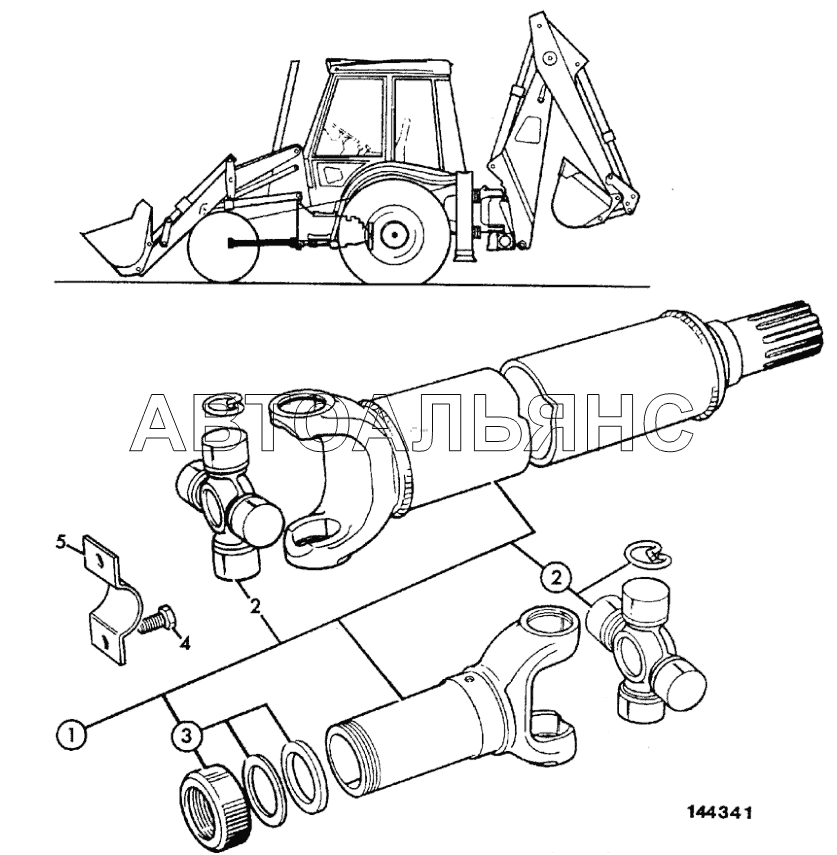 АВТОАЛЬЯНС
5
4
2
2
1
3
144341