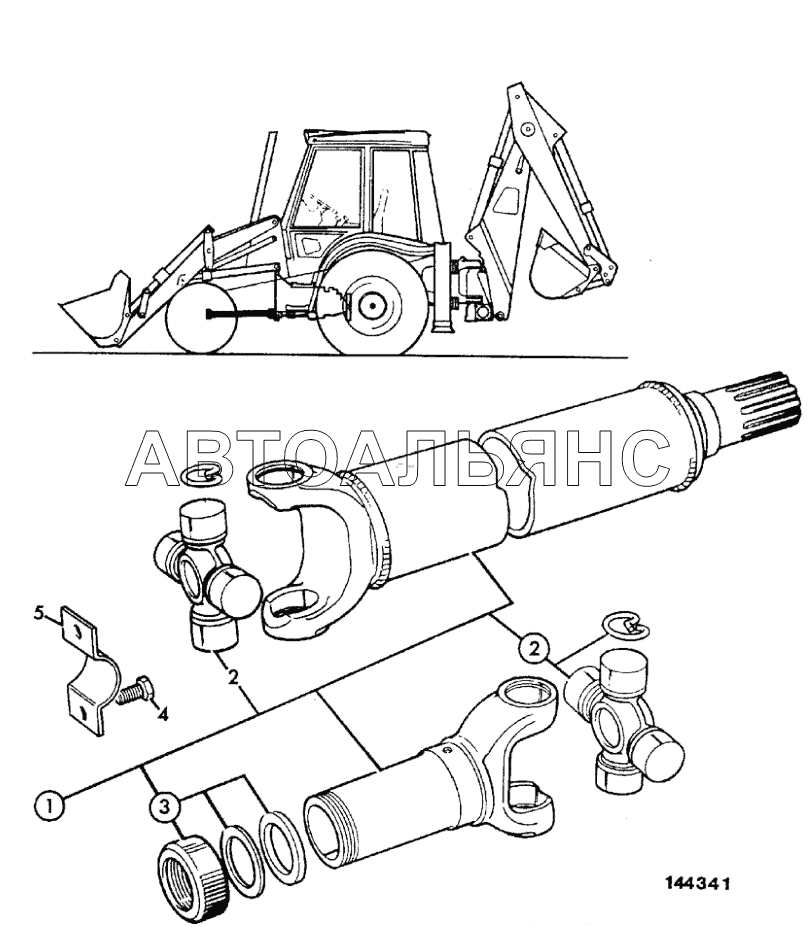 АВТОАЛЬЯНС

5
4
2
2
1
3

144341