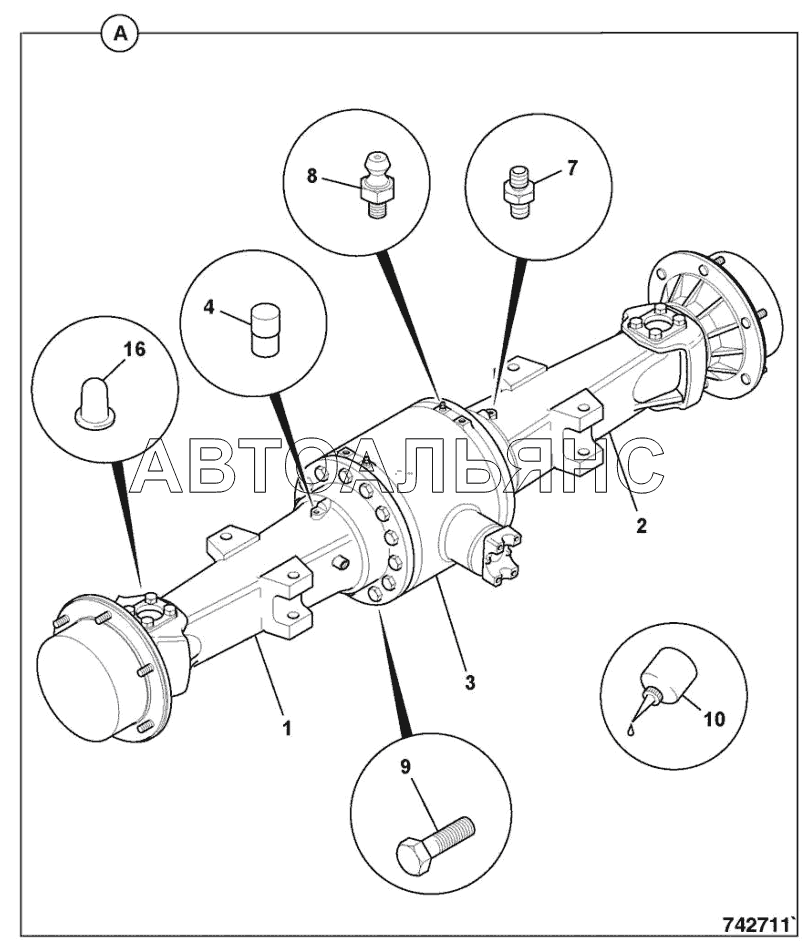 A

8

7

4

16

АВТОАЛЬЯНС

2

3

1

10

9

742711`