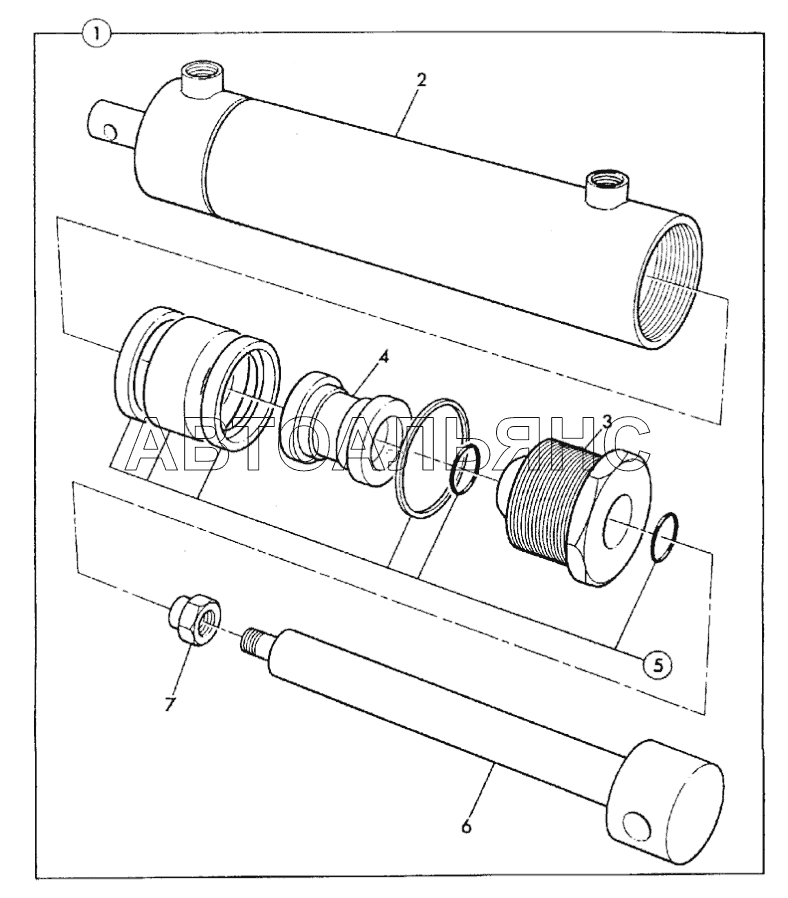 1
2
4
3
АВТОАЛЬЯНС
5
7
6