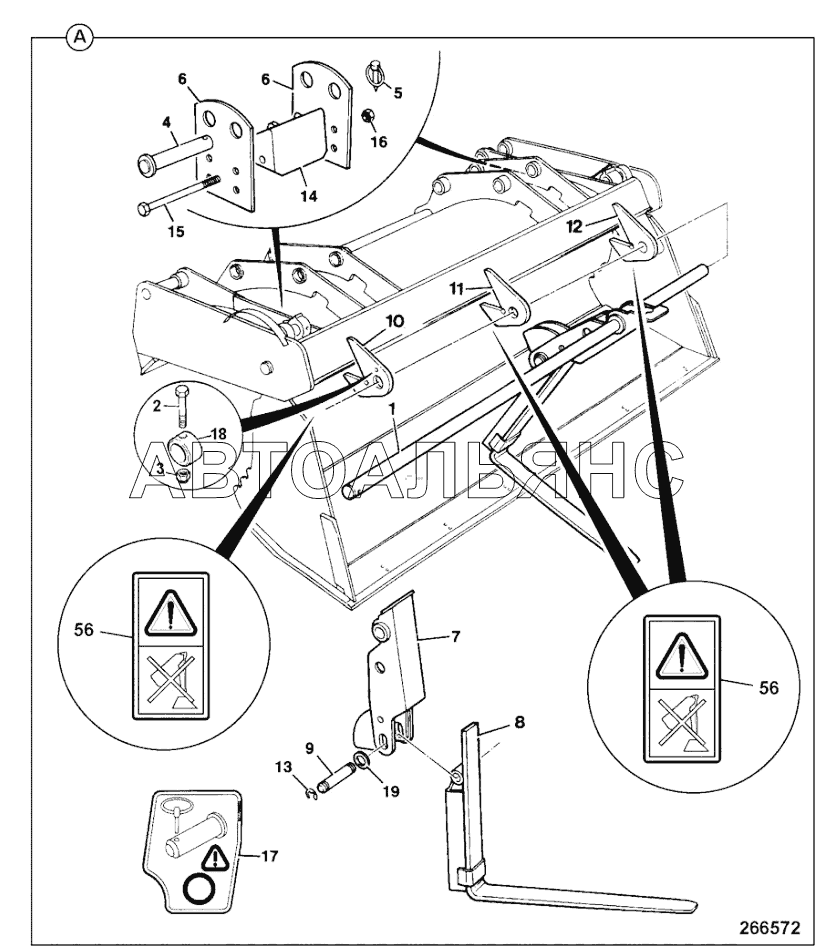 A
6
6
5
4
16
14
15
12
11
10
2
18
3
1
АВТОАЛЬЯНС
56
7
56
8
9
13
19
17
266572