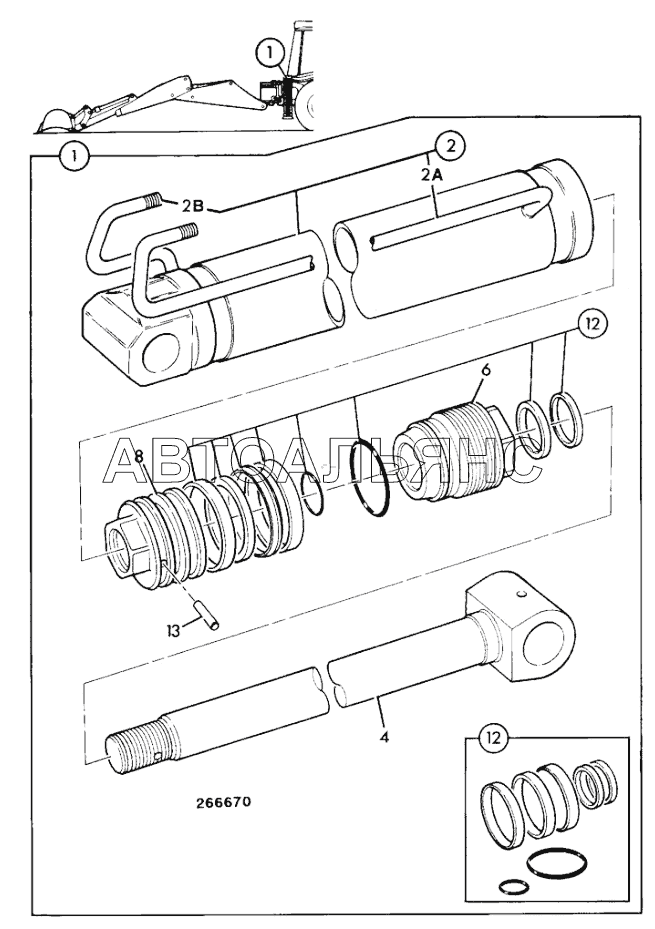 1
1
2
2A
2B
12
6
АВТОАЛЬЯНС
8
13
4
266670
12