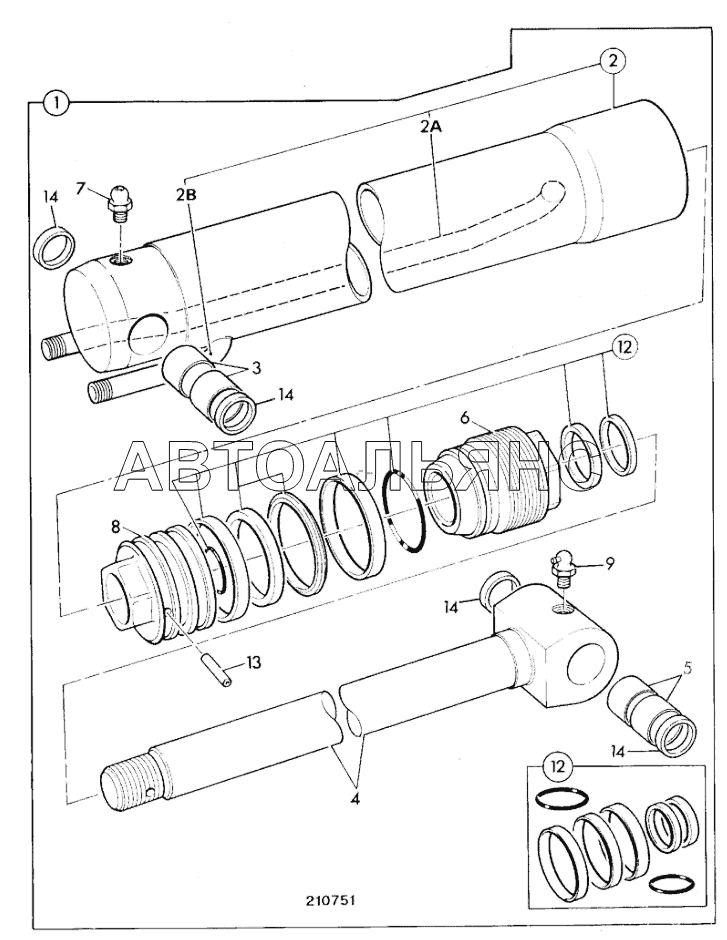 1
2
2A
2B
14
7
3
14
12
6
АВТОАЛЬЯНС
8
9
14
13
5
14
4
12
210751