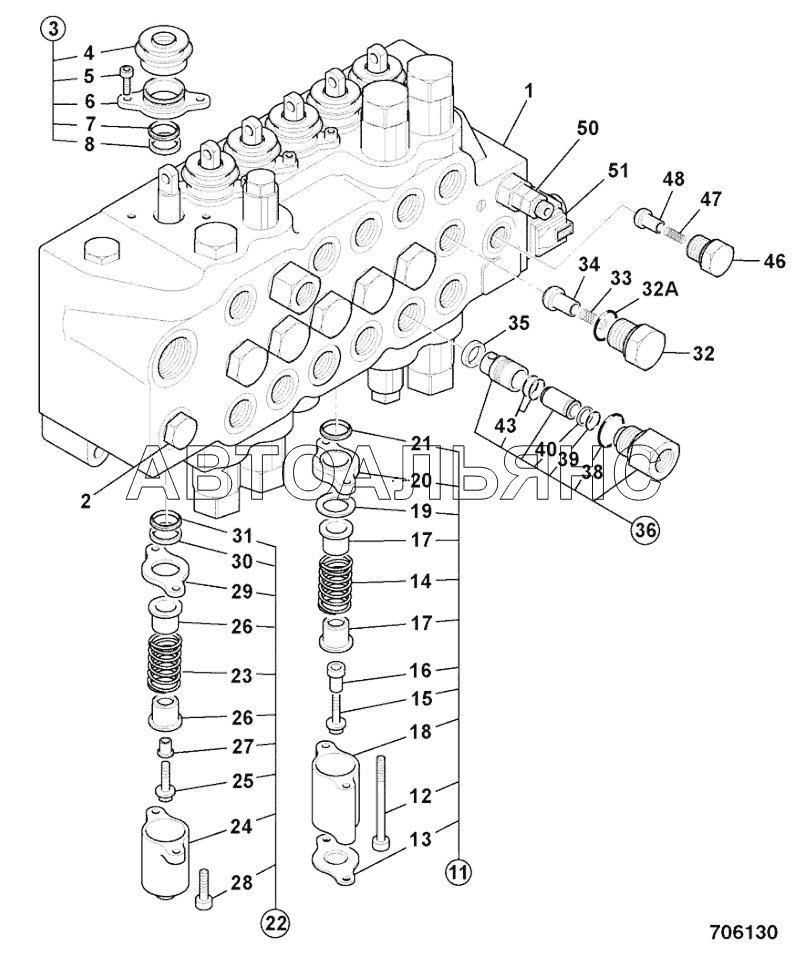 3
4
5
6
7
8
1
50
51
48
47
46
34
33
32A
32
35
43
40
39
38
36
2
21
20
19
17
14
17
16
15
18
12
13
11
31
30
29
26
23
26
27
25
24
28
22
АВТОАЛЬЯНС
706130