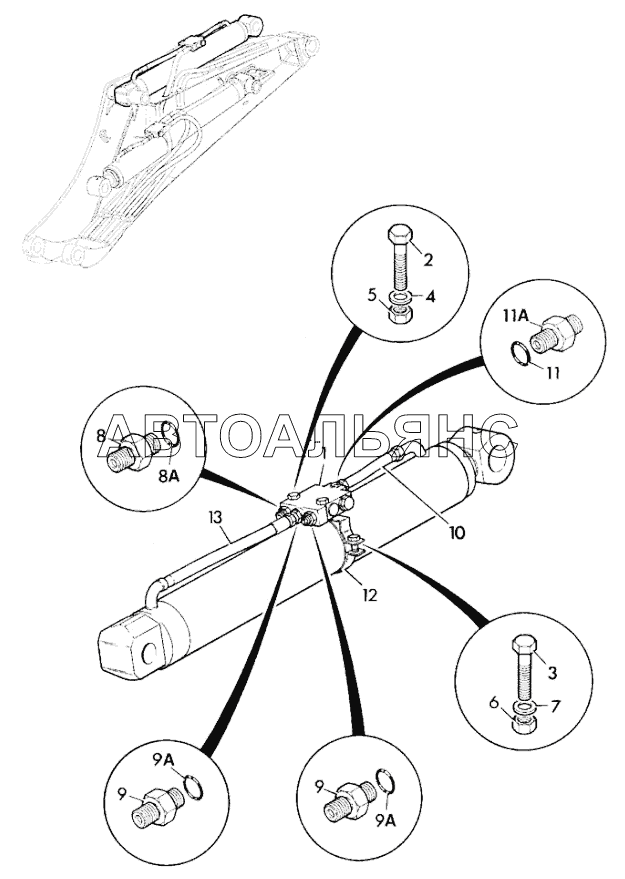 2
5
4
11A
11
АВТОАЛЬЯНС
8
8A
1
10
13
12
3
6
7
9A
9
9
9A