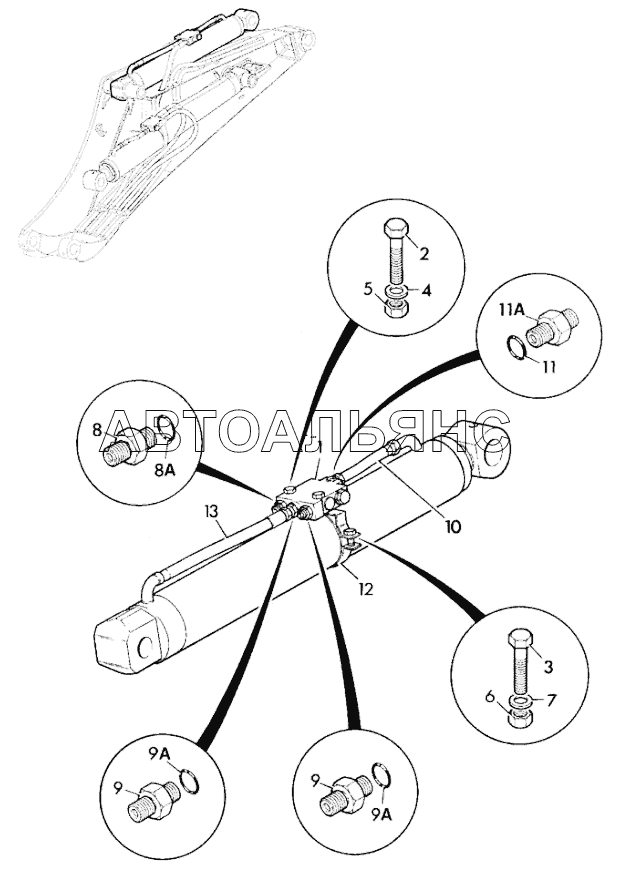 2
5
4
11A
11
АВТОАЛЬЯНС
8
8A
1
10
13
12
3
6
7
9A
9
9
9A