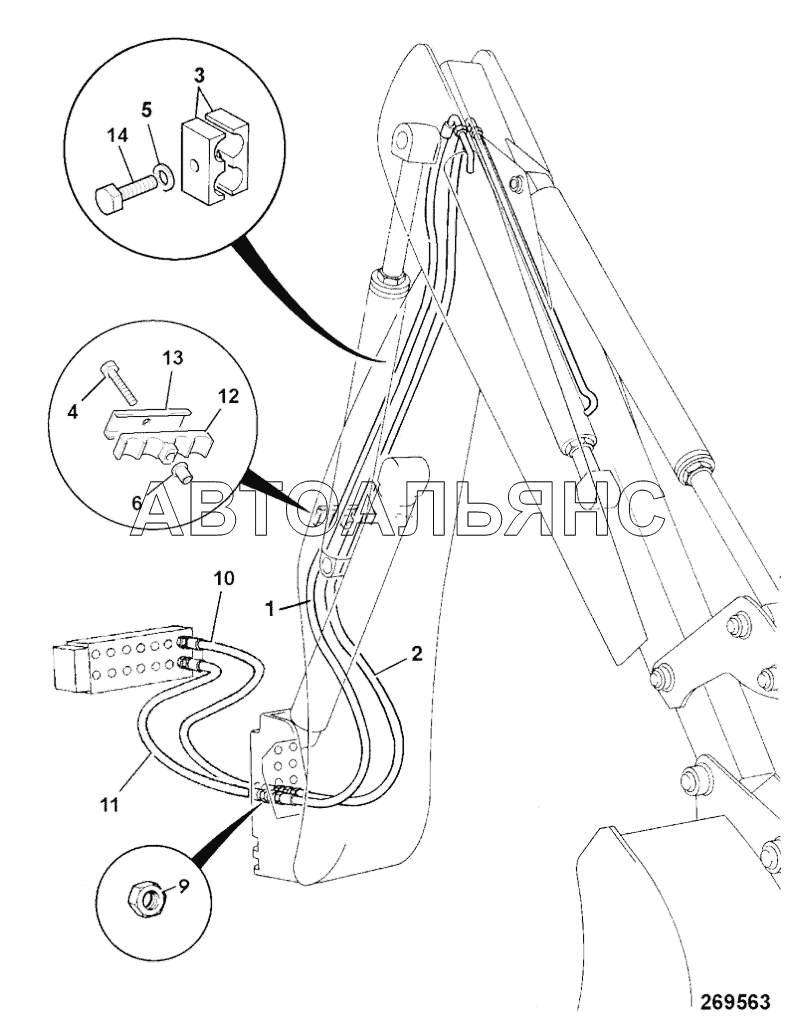 3
5
14
13
4
12
6
АВТОАЛЬЯНС
10
1
2
11
9
269563