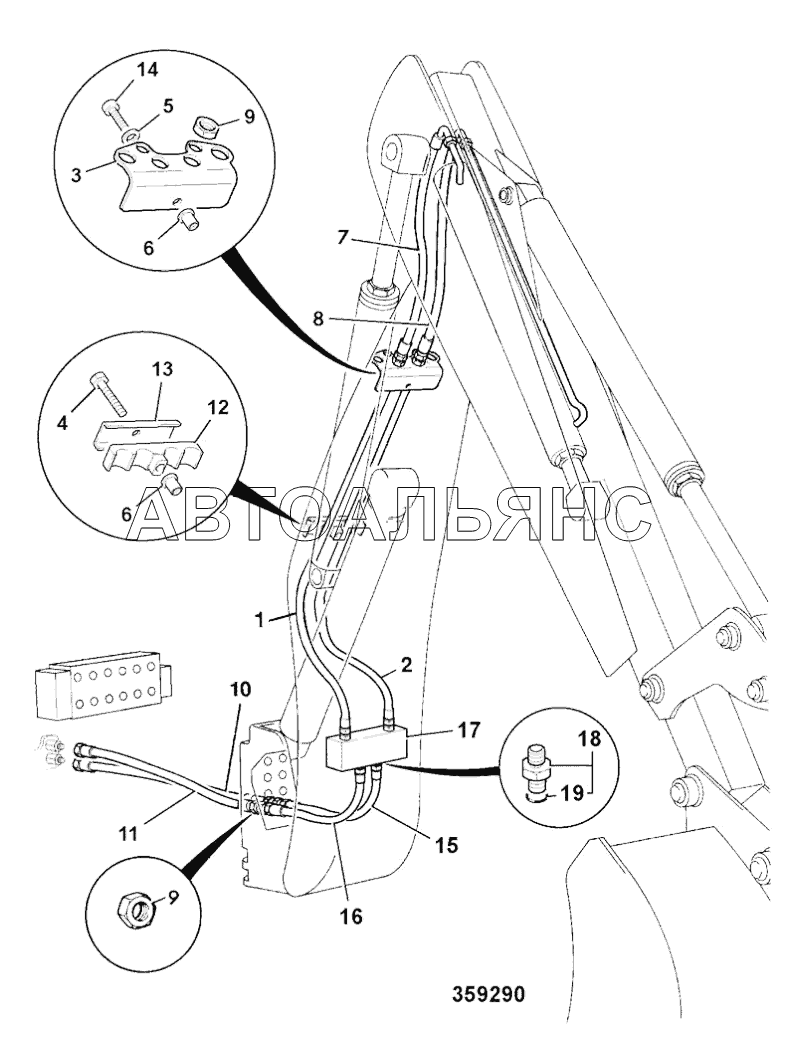 14
5
9
3
6
7
8
13
4
12
6
АВТОАЛЬЯНС
1
2
10
17
18
19
11
15
16
9
359290