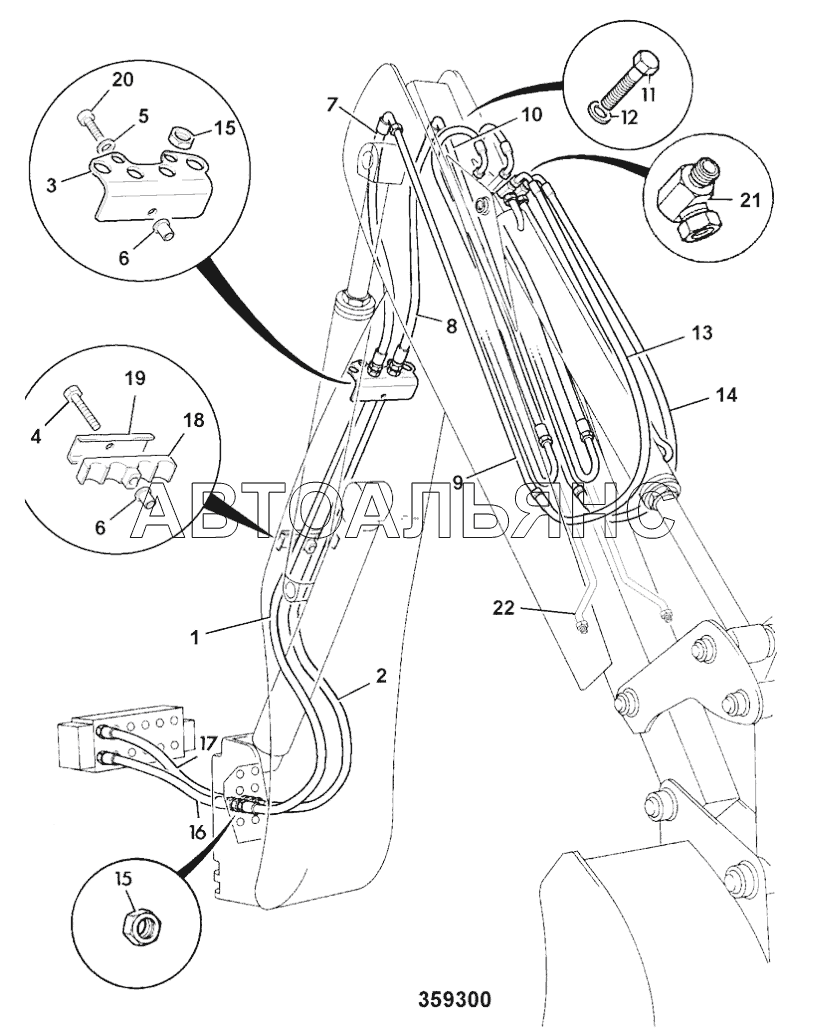 20
5
15
3
6
7
10
11
12
21
8
13
14
19
4
18
6
9
АВТОАЛЬЯНС
22
1
2
17
16
15
359300