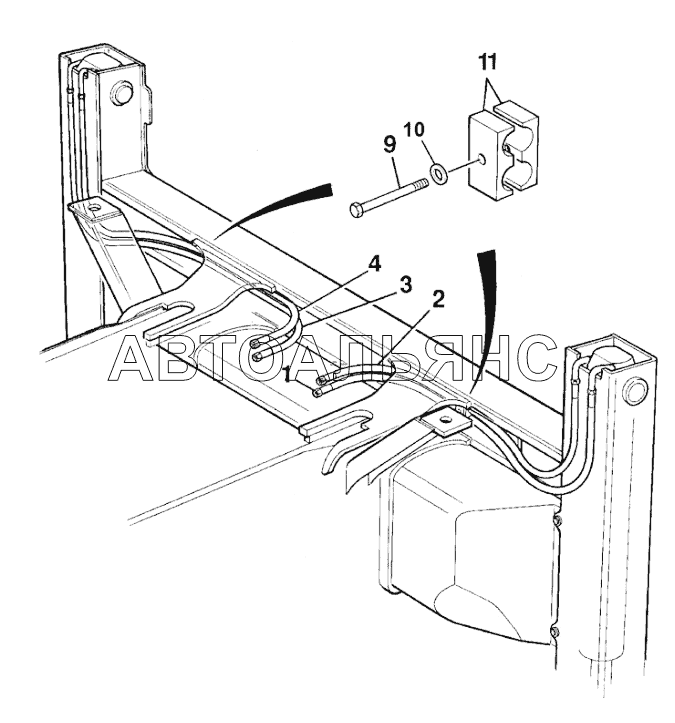 11
10
9
4
3
2
1
АВТОАЛЬЯНС