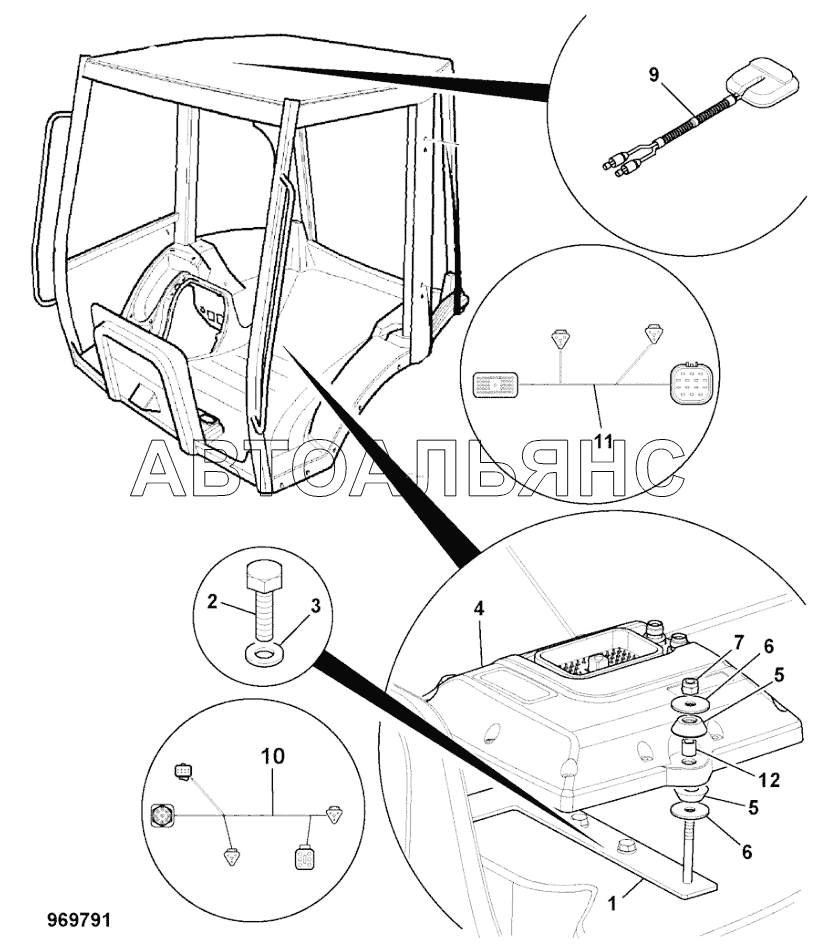 9

11

АВТОАЛЬЯНС

2

3

4

7

6

5

12

5

6

10

1

969791