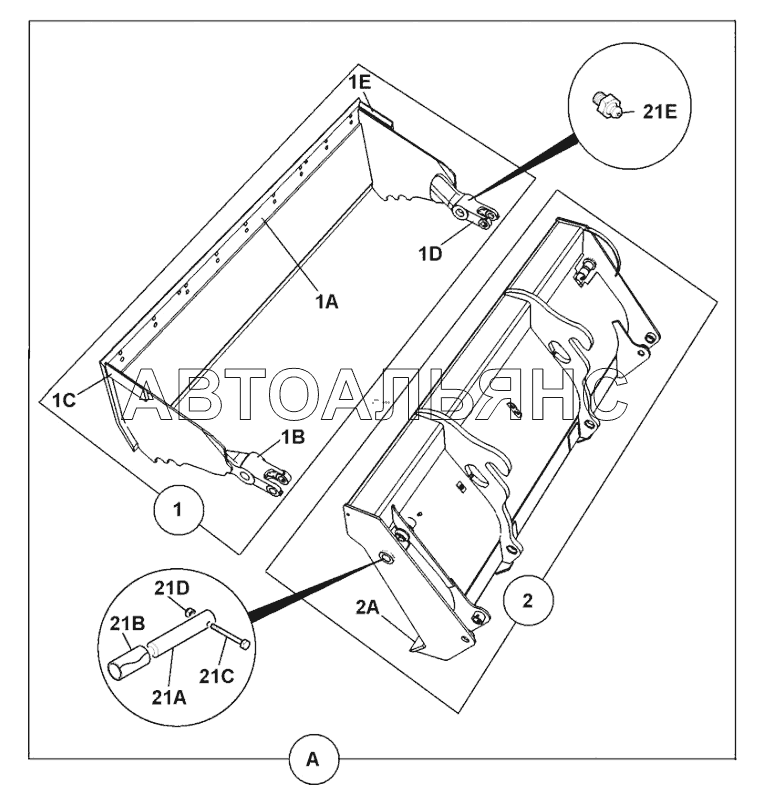 1E
21E
1D
1A
1C
АВТОАЛЬЯНС
1B
1
21D
21B
21C
21A
2A
2
A