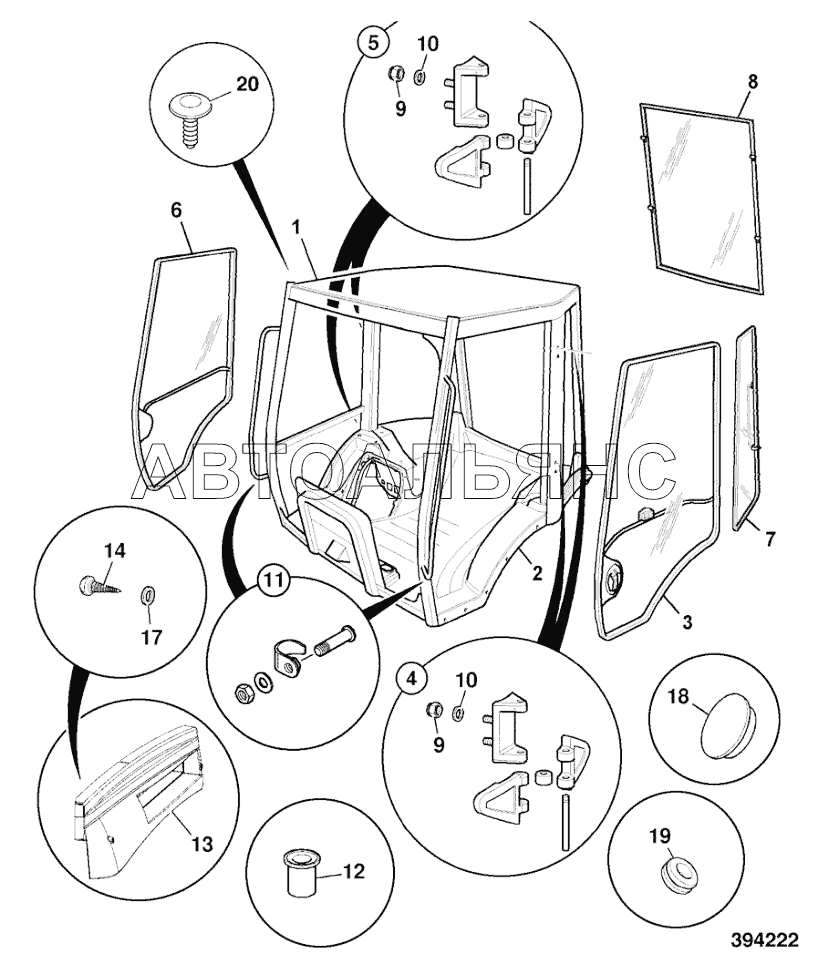 5
10
9
20
8
6
1
АВТОАЛЬЯНС
7
2
3
14
17
11
4
10
9
18
13
12
19
394222