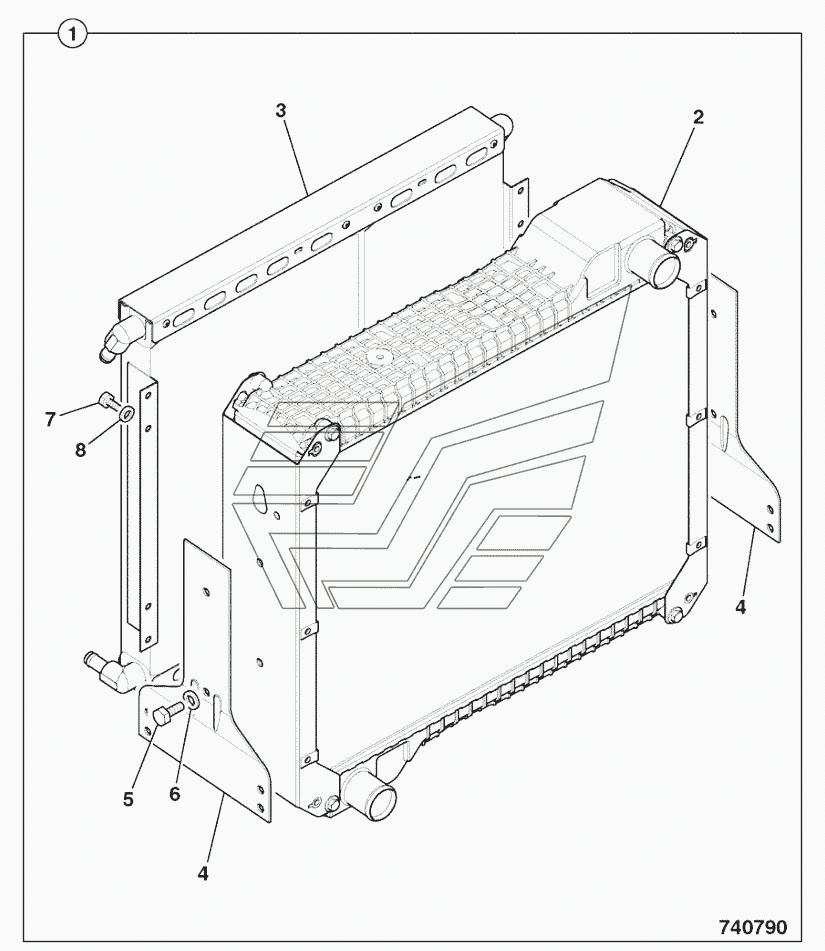 1
3
2
7
8
4
5
6
4
740790