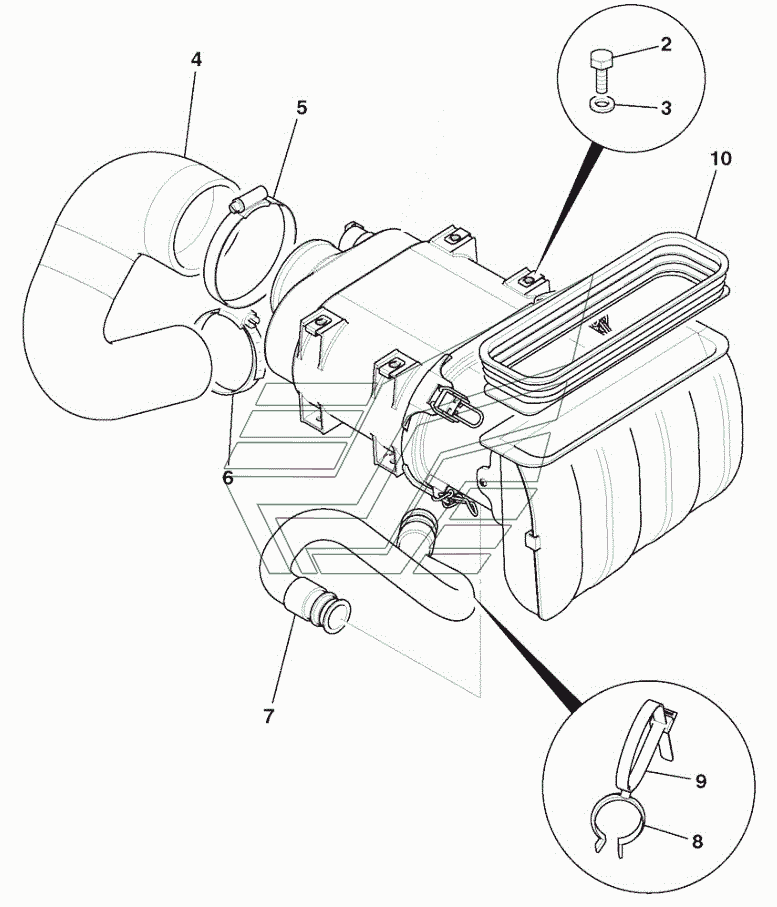 4
5
2
3
10
6
7
9
8