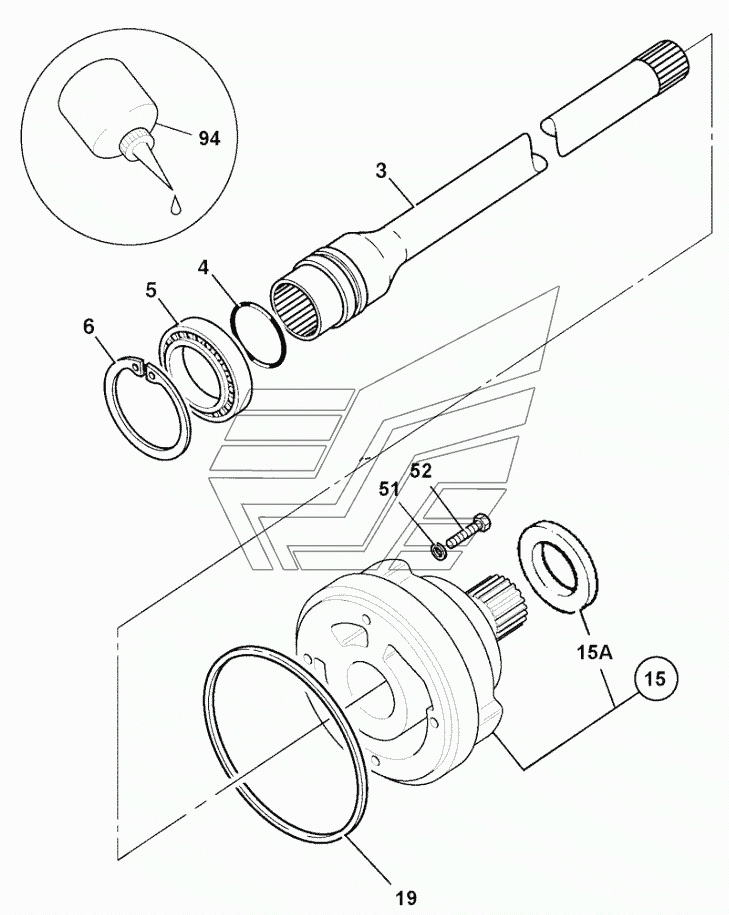 94
3
4
5
6
52
51
15A
15
19