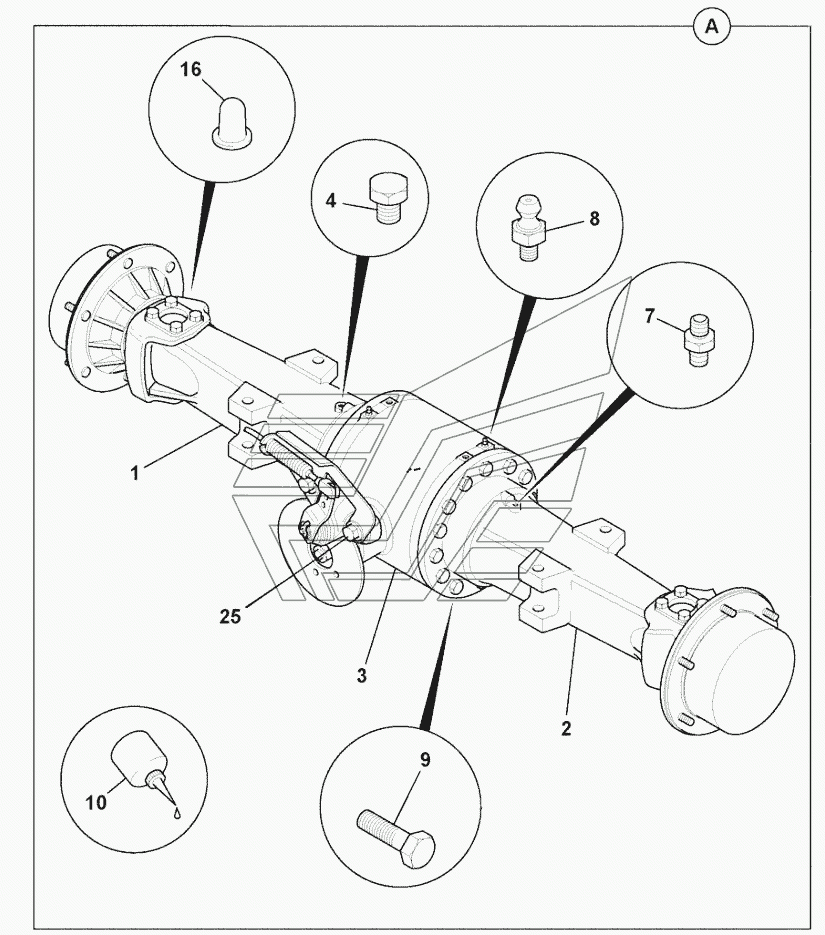 A

16

4

8

7

1

25

3

2

10

9