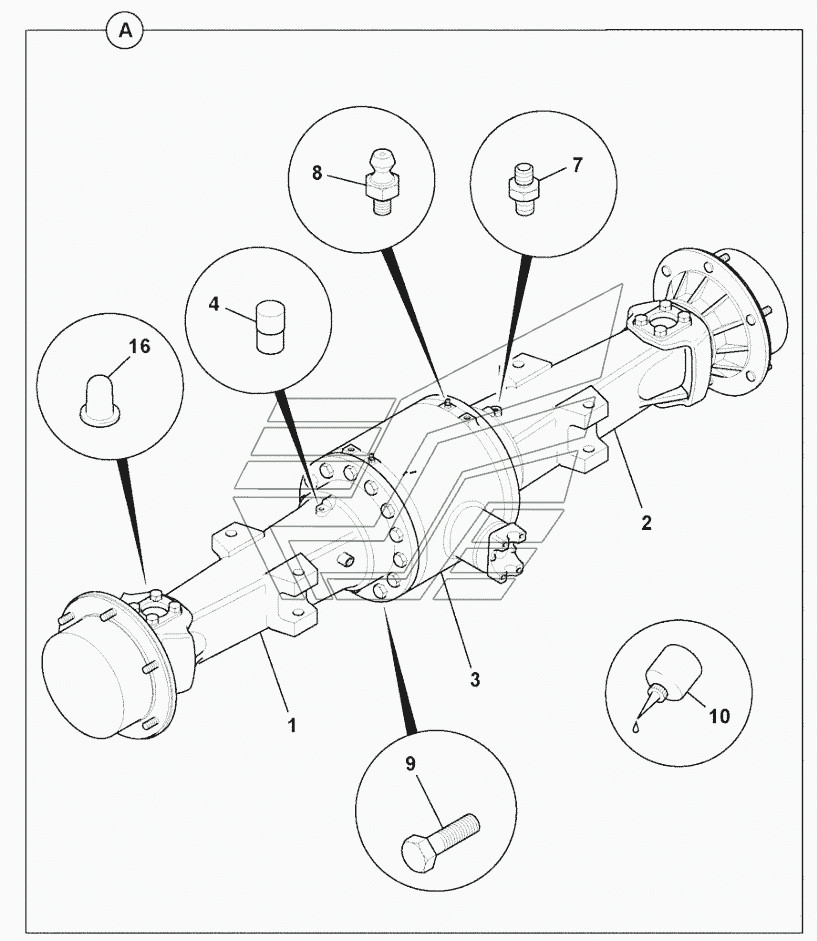 A

8
7
4
16
2
3
1
10
9