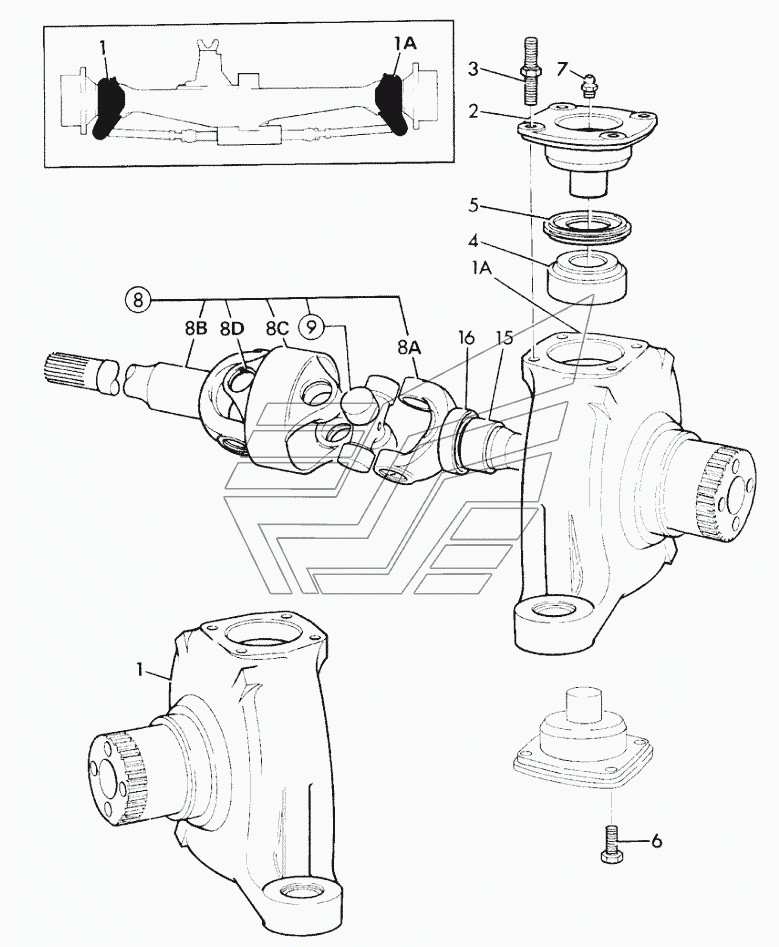 1
1A
3
7
2
5
4
1A
8
8B
8D
8C
9
8A
16
15
1
6