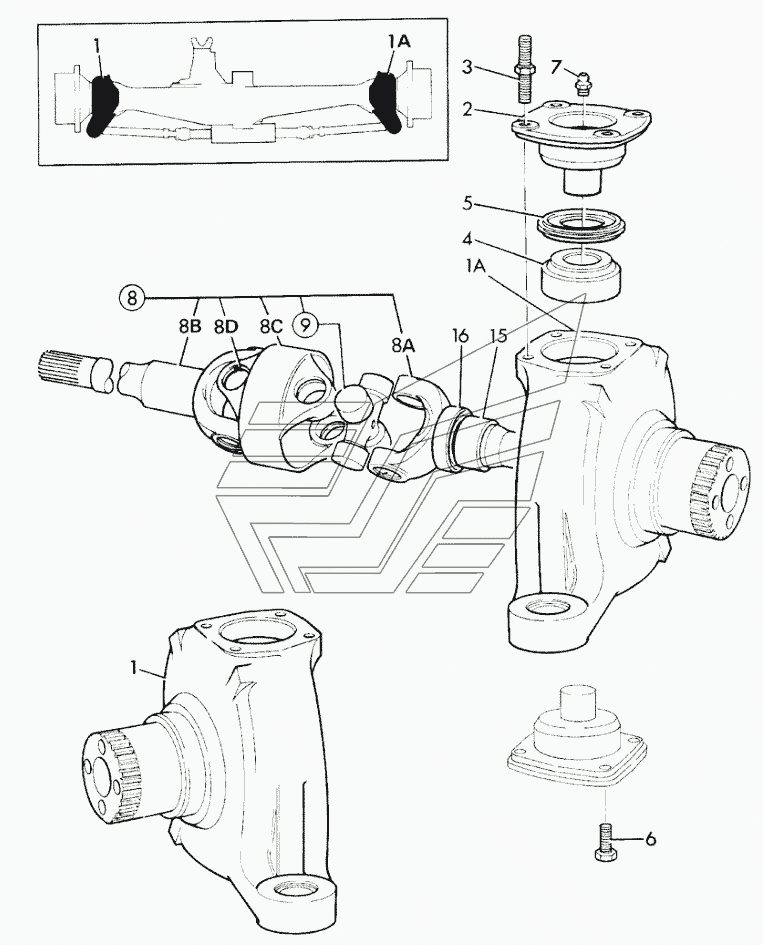 1
1A
3
7
2
5
4
1A
8
8B
8D
8C
9
8A
16
15
1
6