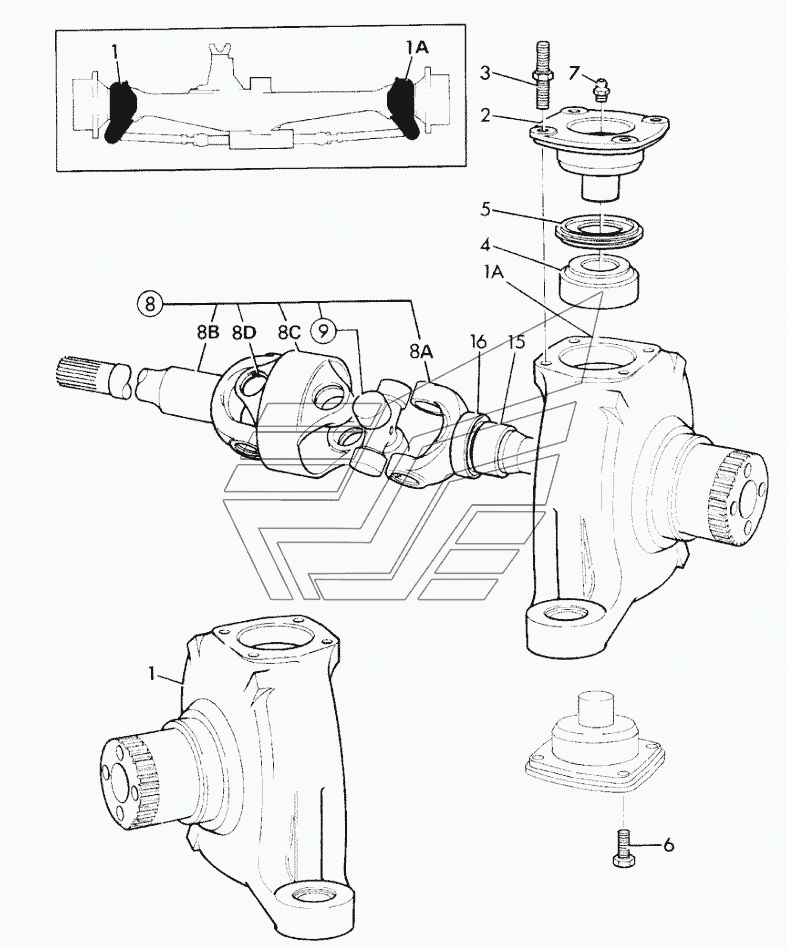 1
1A
3
7
2
5
4
1A
8
8B
8D
8C
9
8A
16
15
1
6