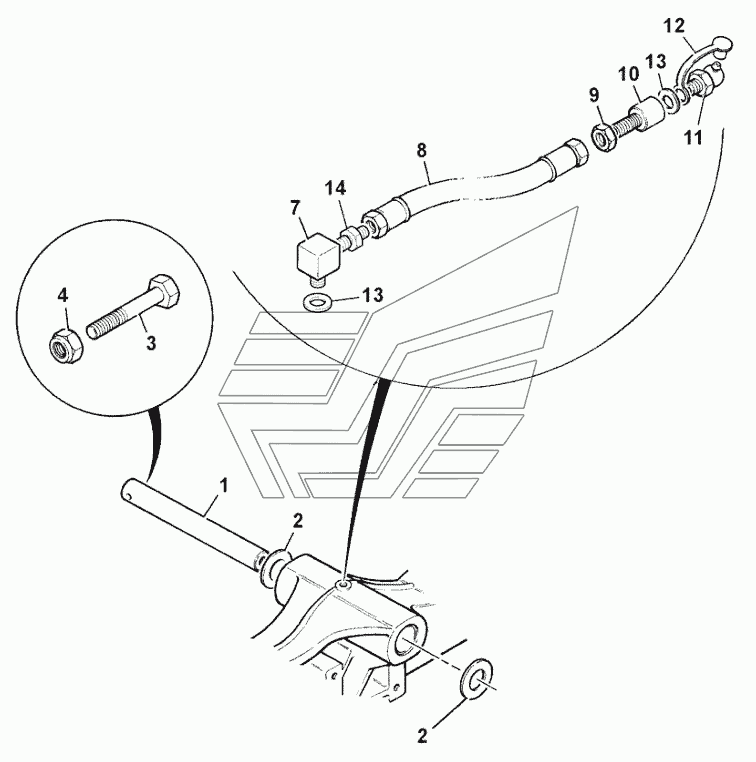 12
13
10
9
11
8
14
7
13
4
3
1
2
2