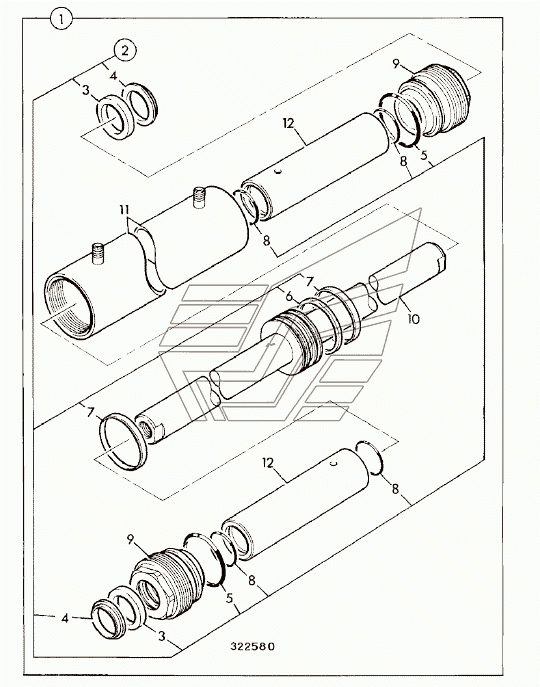 1
2
3
4
9
12
8
5
11
8
7
6
10
7
12
8
9
8
5
4
3
322580