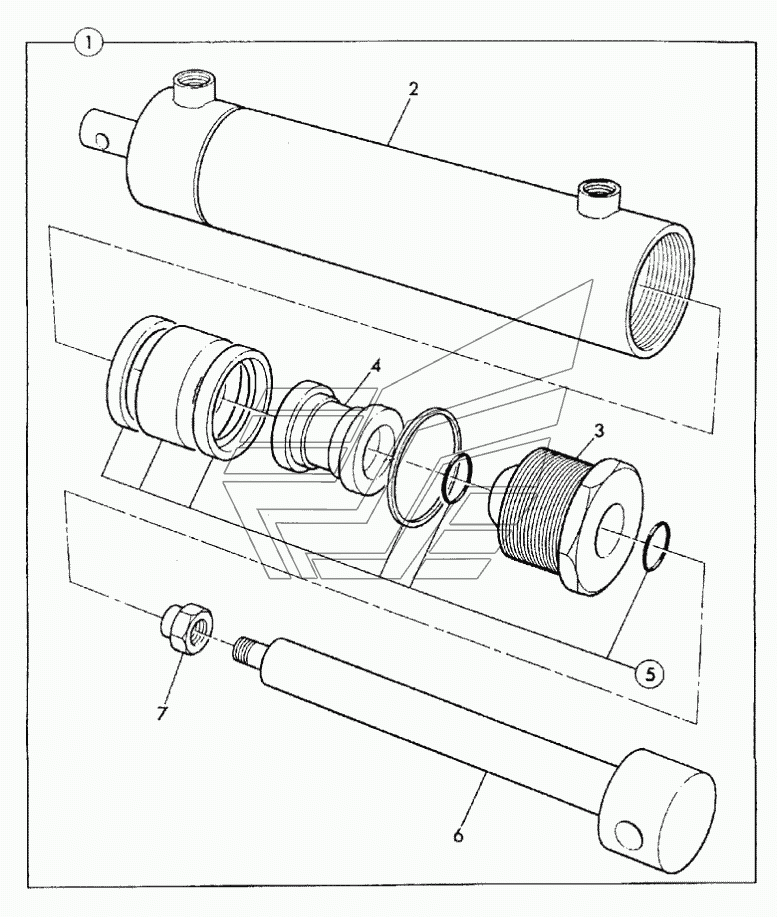 1
2
4
3
5
7
6