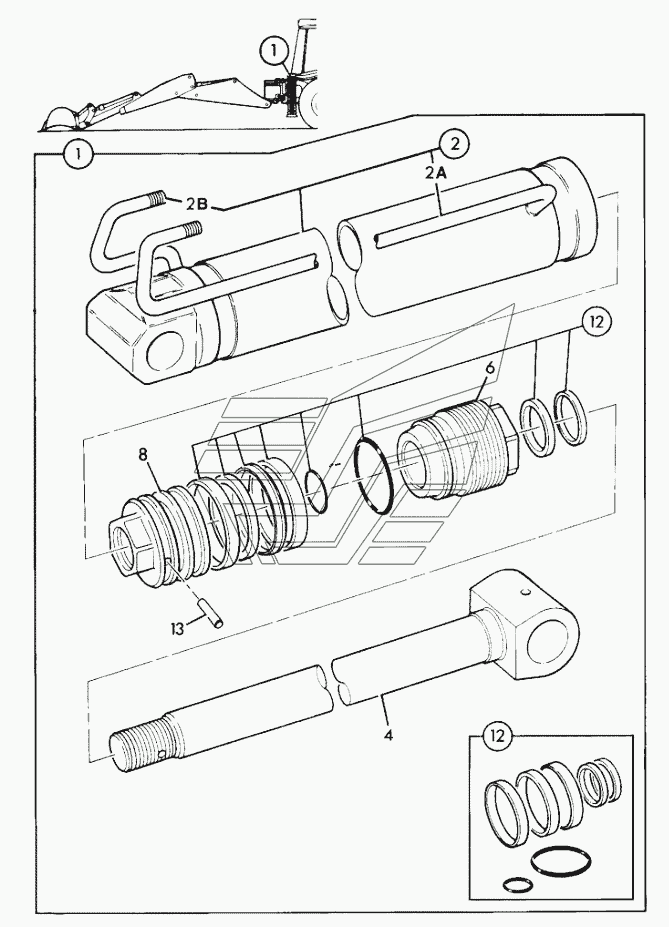 1

1

2

2A

2B

12

6

8

13

4

12