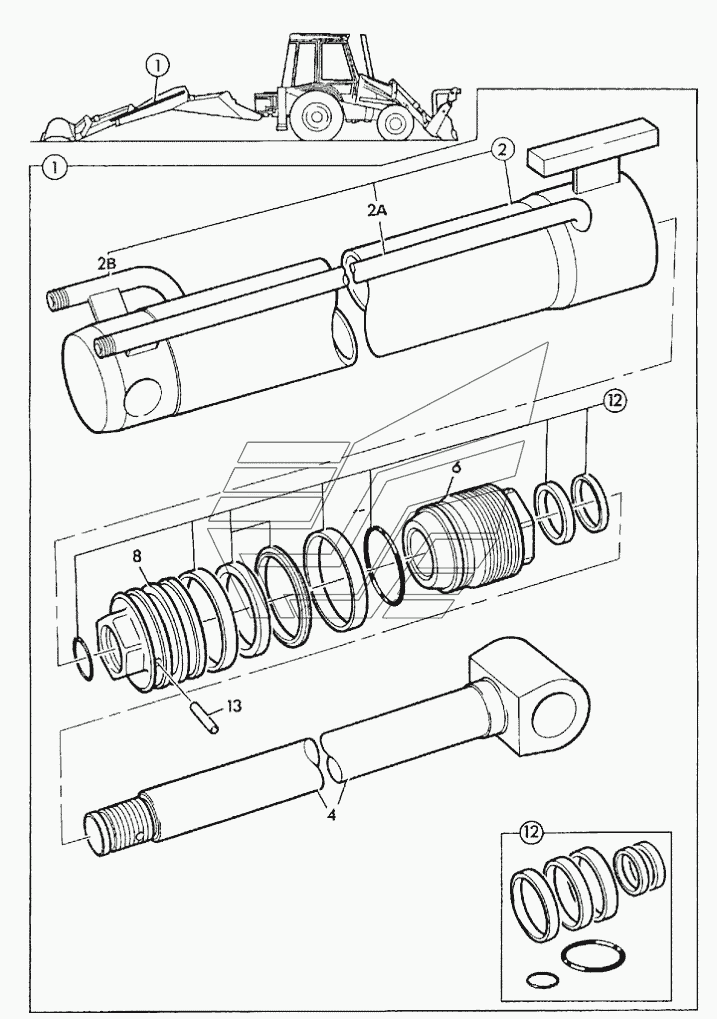 1
1
2
2A
2B
12
6
8
13
4
12