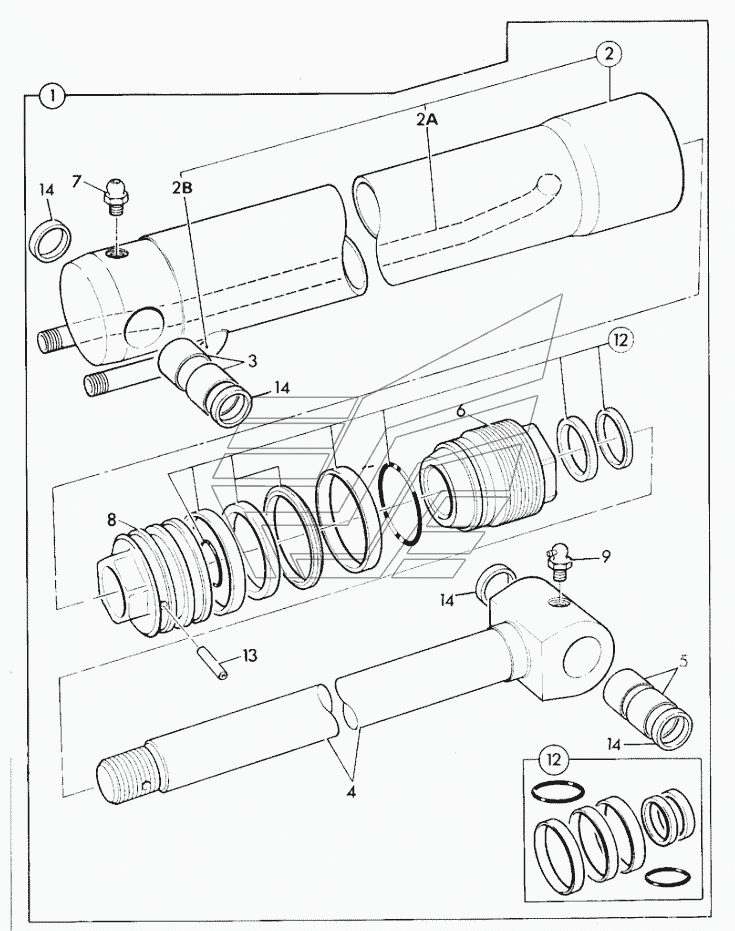 1
2
2A
2B
14
7
3
14
12
6
8
9
14
13
5
14
4
12