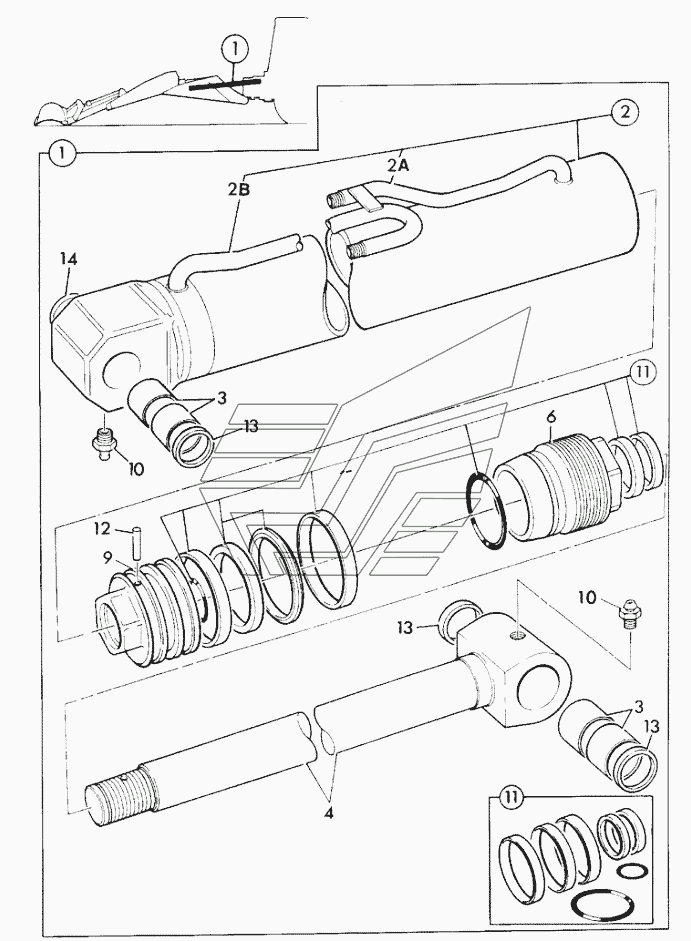 1
2
1
2A
2B
14
3
13
10
11
6
12
9
10
13
3
13
4
11