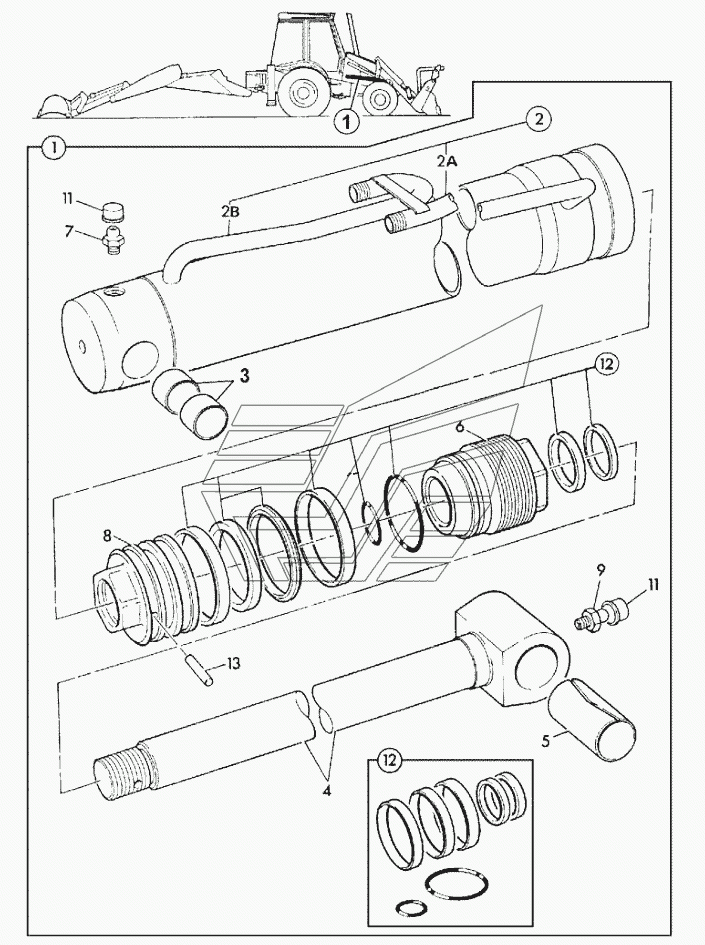 1
1
2
2A
2B
11
7
3
12
6
8
9
11
13
5
4
12