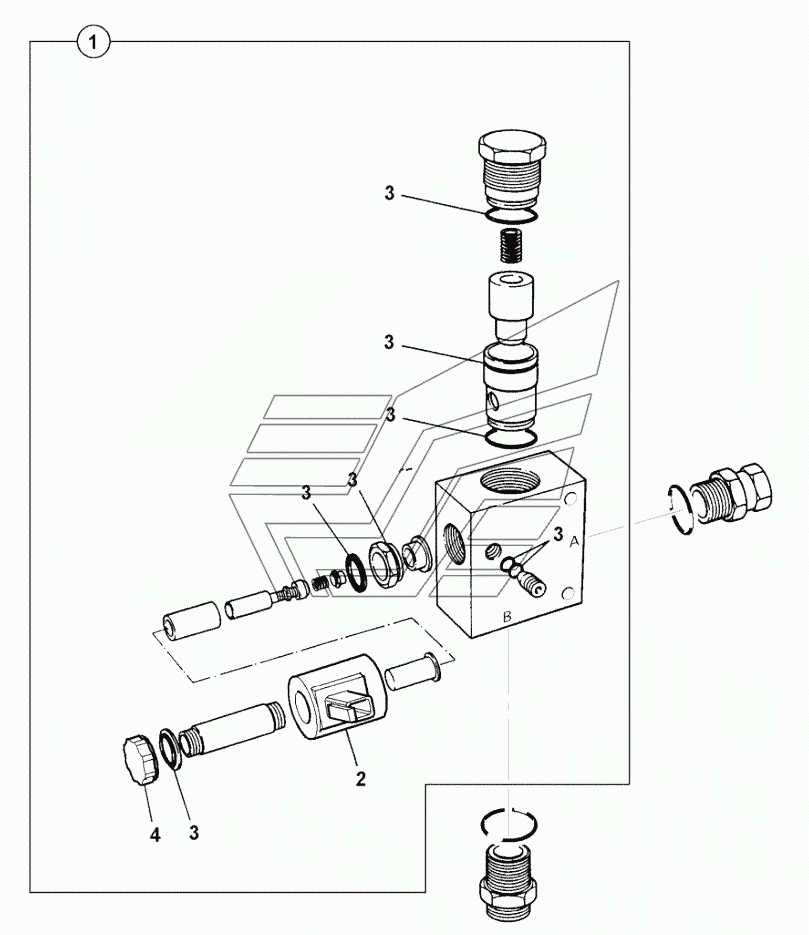 1
3
3
3
3
3
3
A
B
2
4
3