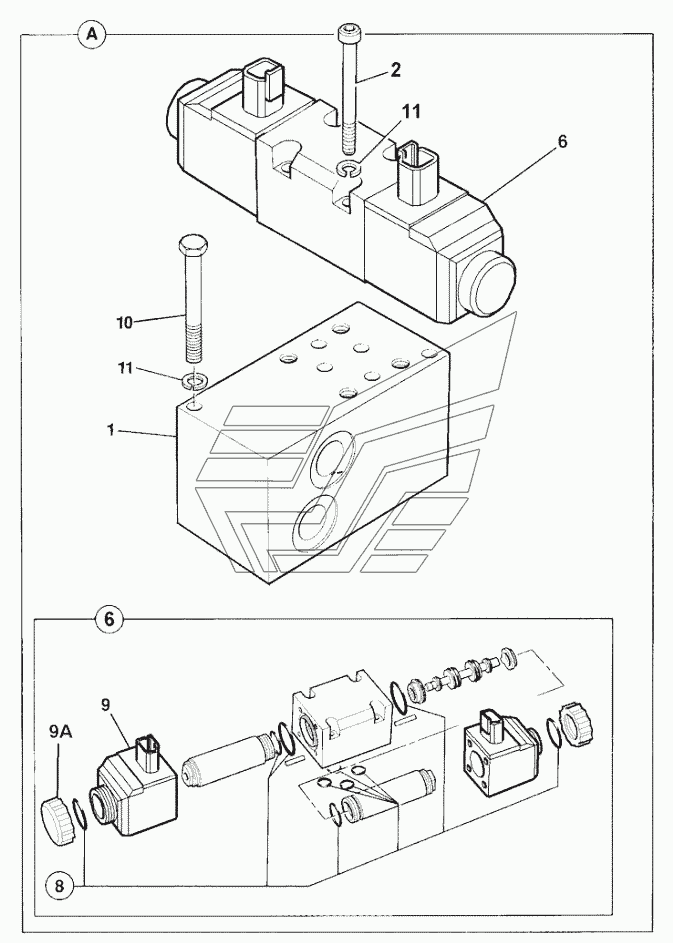 A
2
11
6
10
11
1
6
9
9A
8