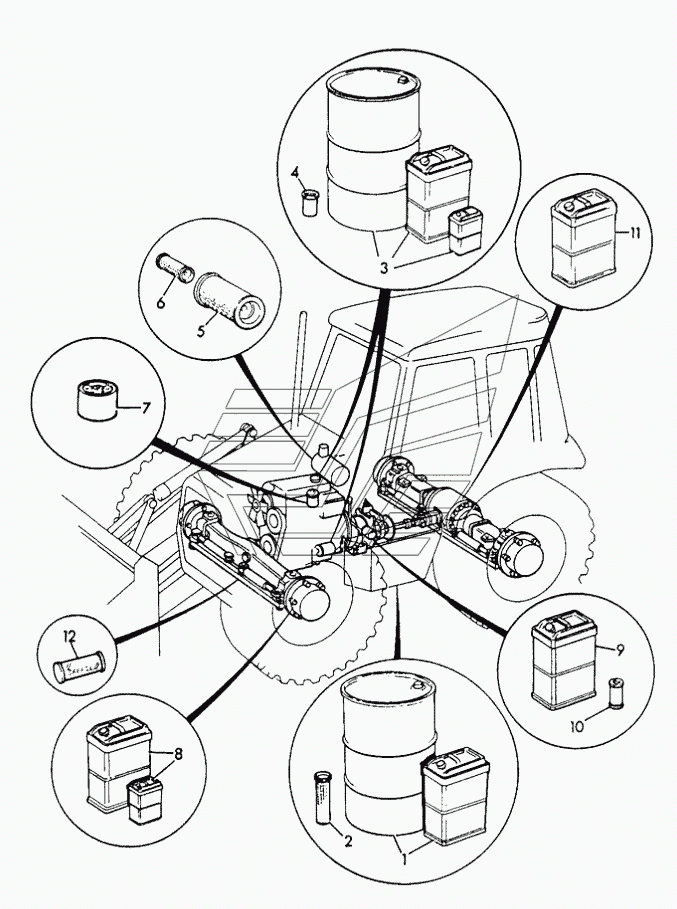 4
3
11
6
5
7
12
9
10
8
2
1