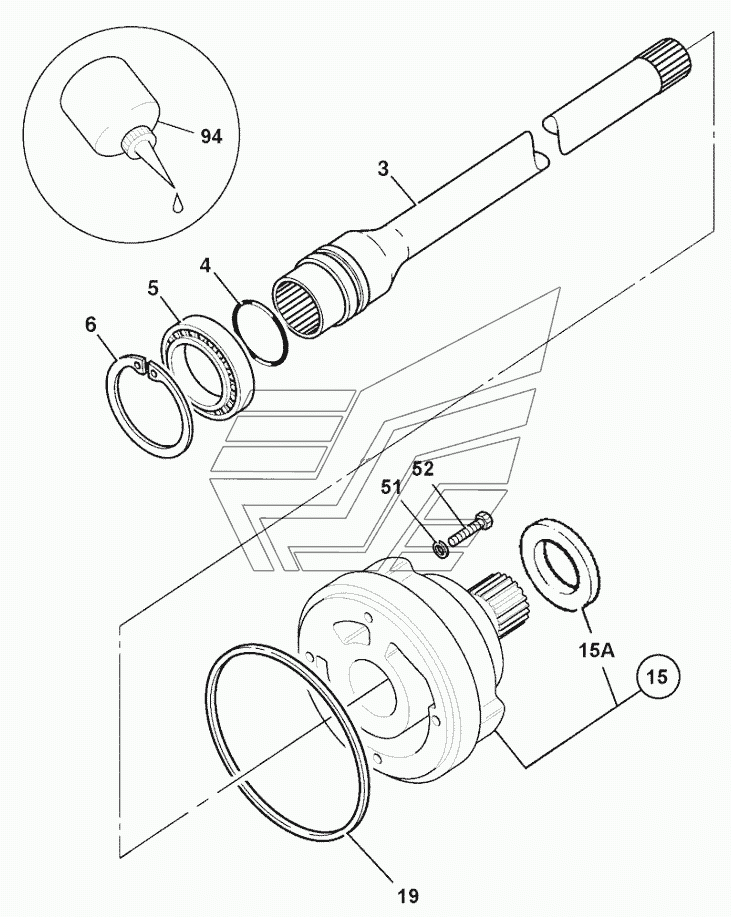 94
3
4
5
6
52
51
15A
15
19