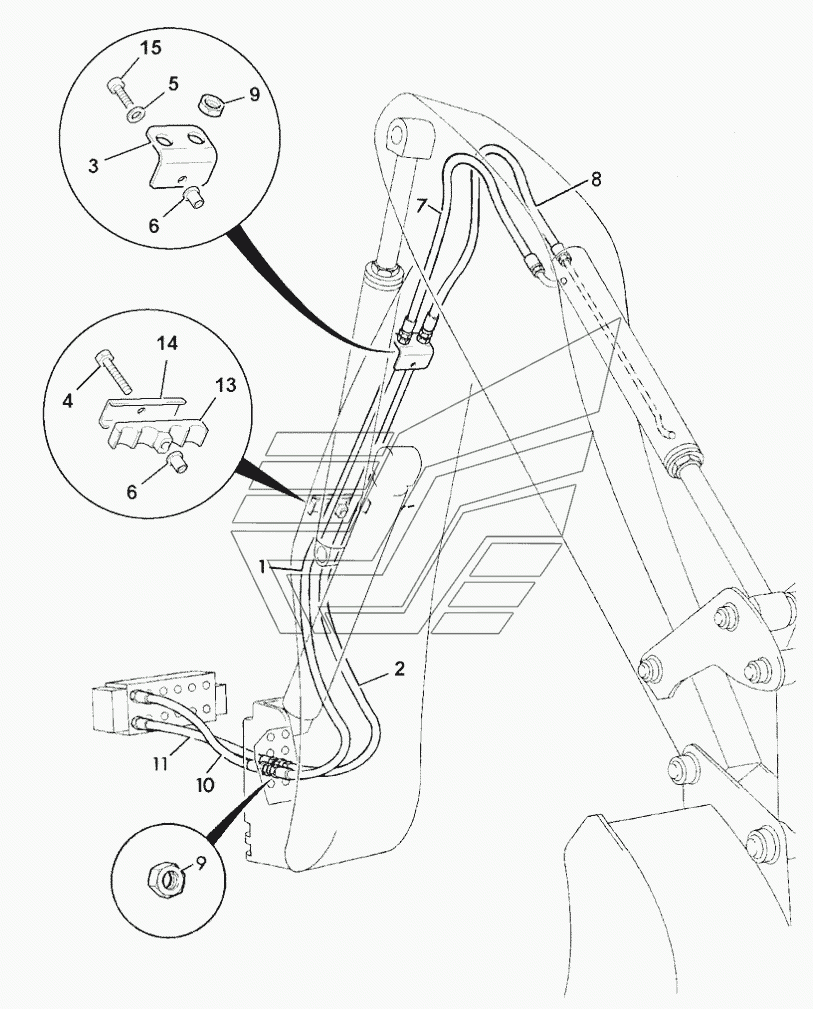 15
5
9
3
6
8
7
14
4
13
6
1
2
11
10
9