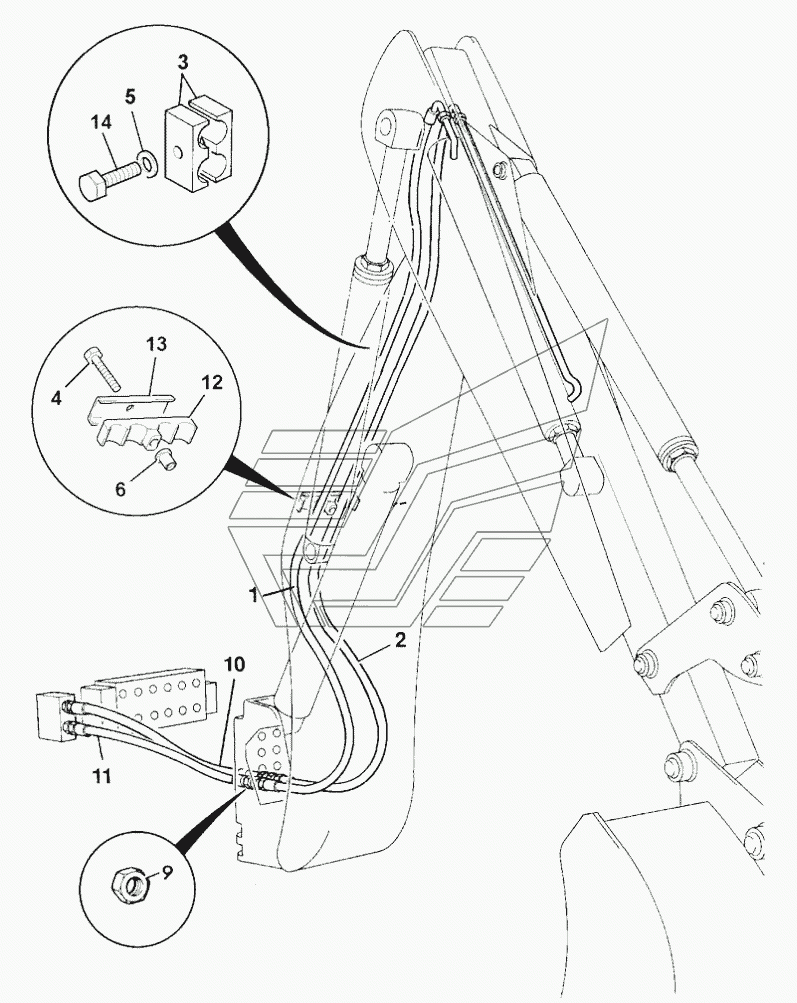 3
5
14
13
4
12
6
1
2
10
11
9