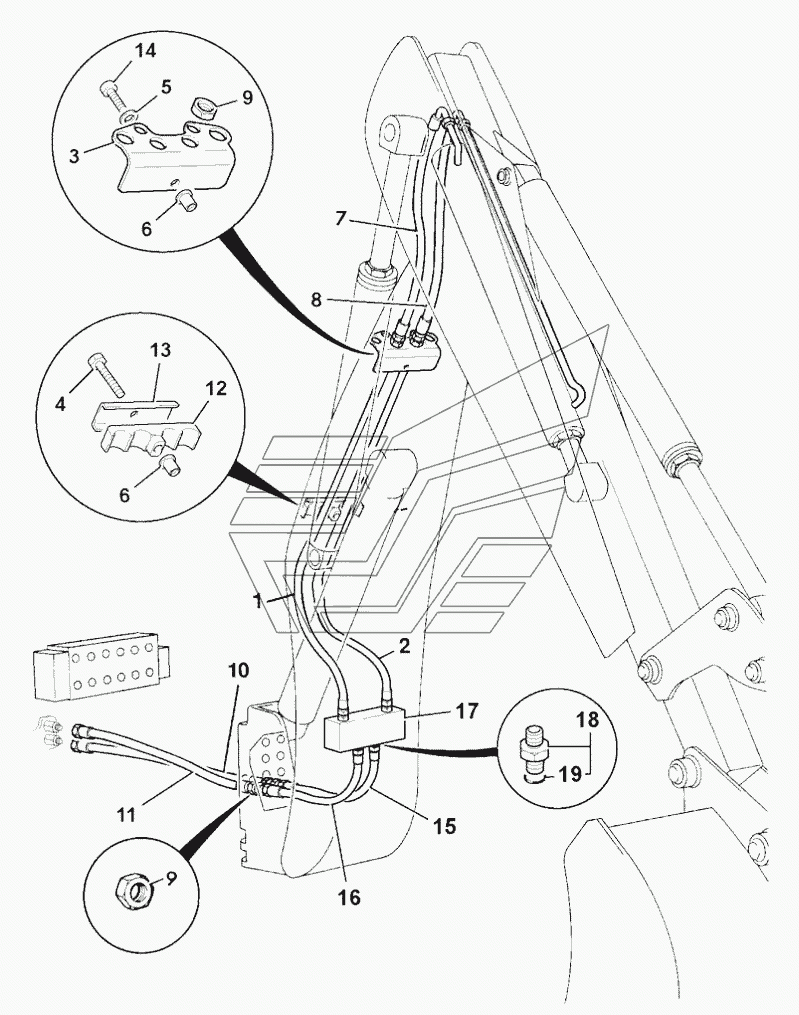 14
5
9
3
6
7
8
13
4
12
6
1
2
10
17
18
19
11
15
16
9