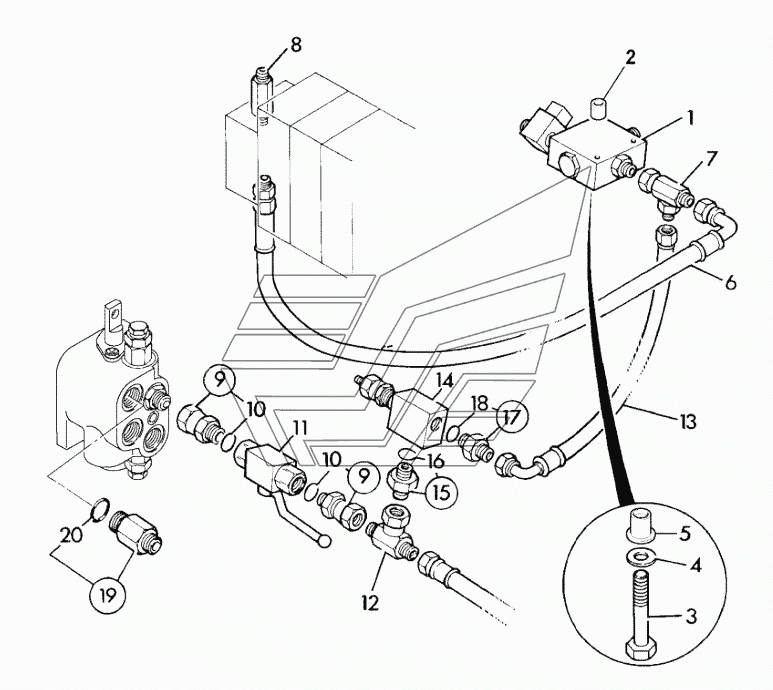 8
2
1
7
6
9
10
11
14
18
17
13
10
9
16
15
20
19
12
5
4
3