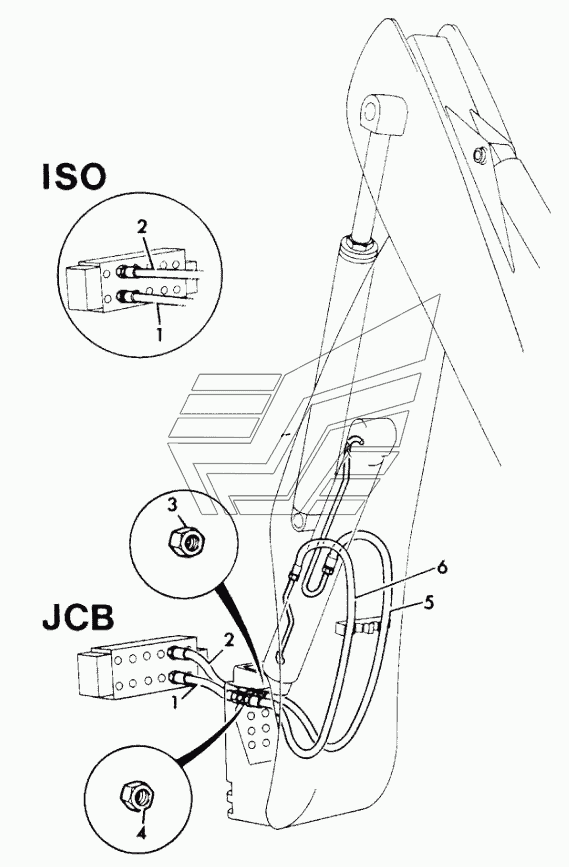 ISO
2
1
3
6
5
JCB
2
1
4