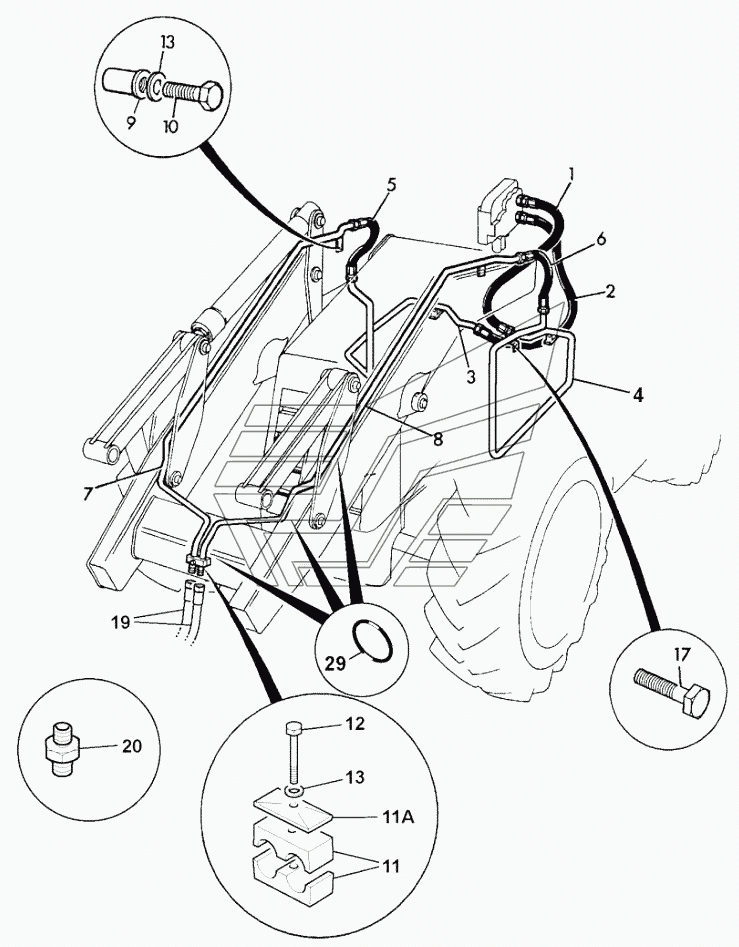 13
9
10
5
1
6
2
3
4
8
7
19
29
17
20
12
13
11A
11