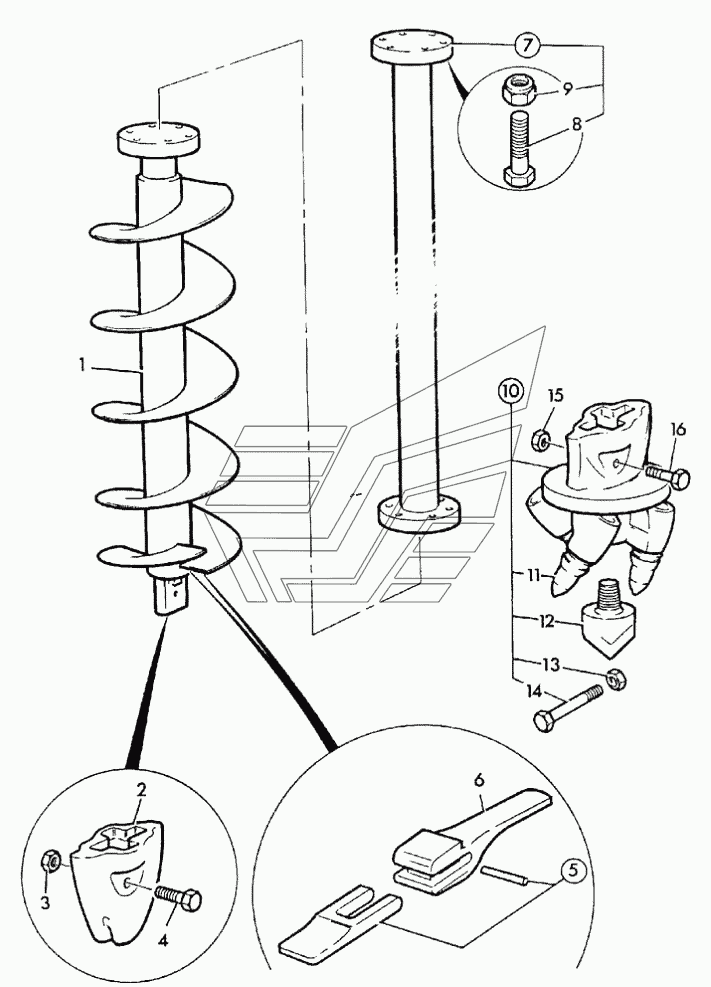 7
9
8
1
10
15
16
11
12
13
14
2
3
4
6
5