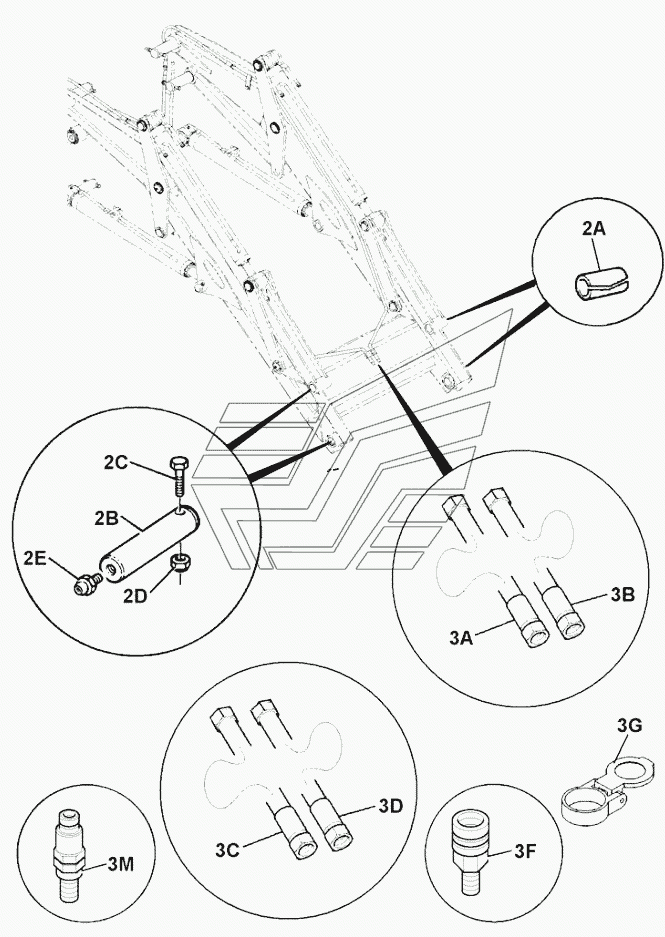 2A

2C
2B
2E
2D

3B
3A

3G

3D
3C

3M

3F