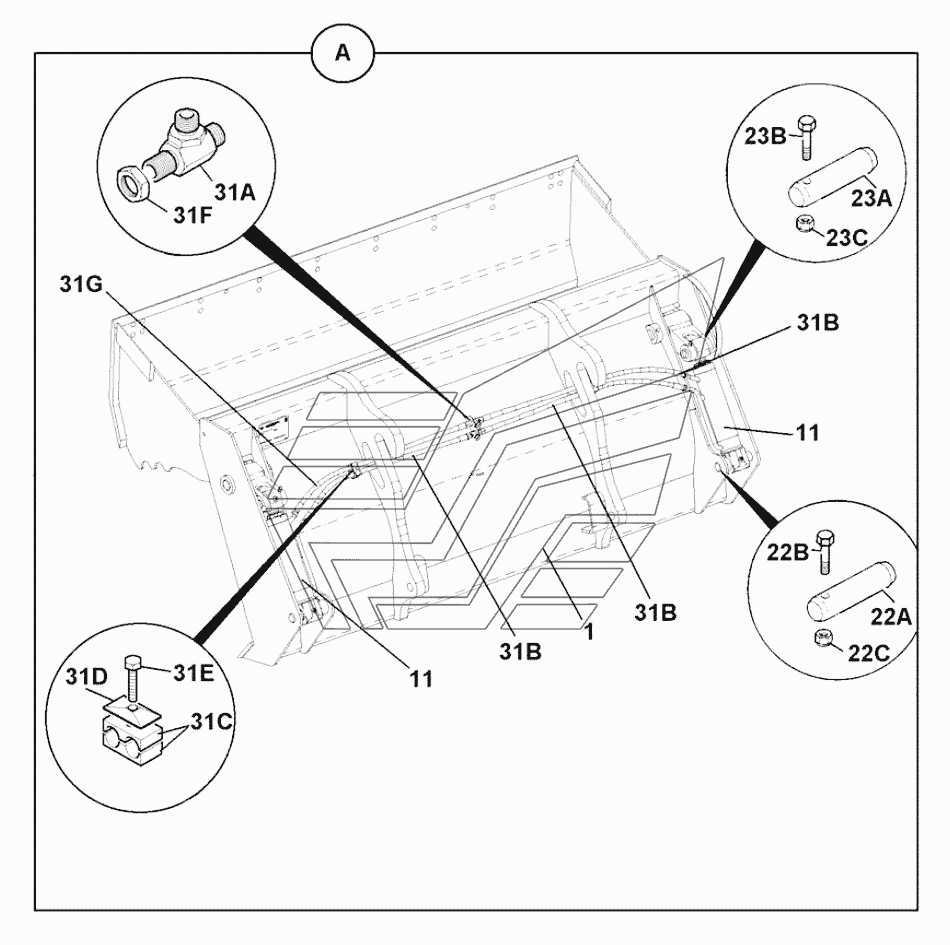 A

31A
31F

23B
23A
23C

31G

31B

11

22B
22A
22C

31B
1
31B

11

31D
31E
31C