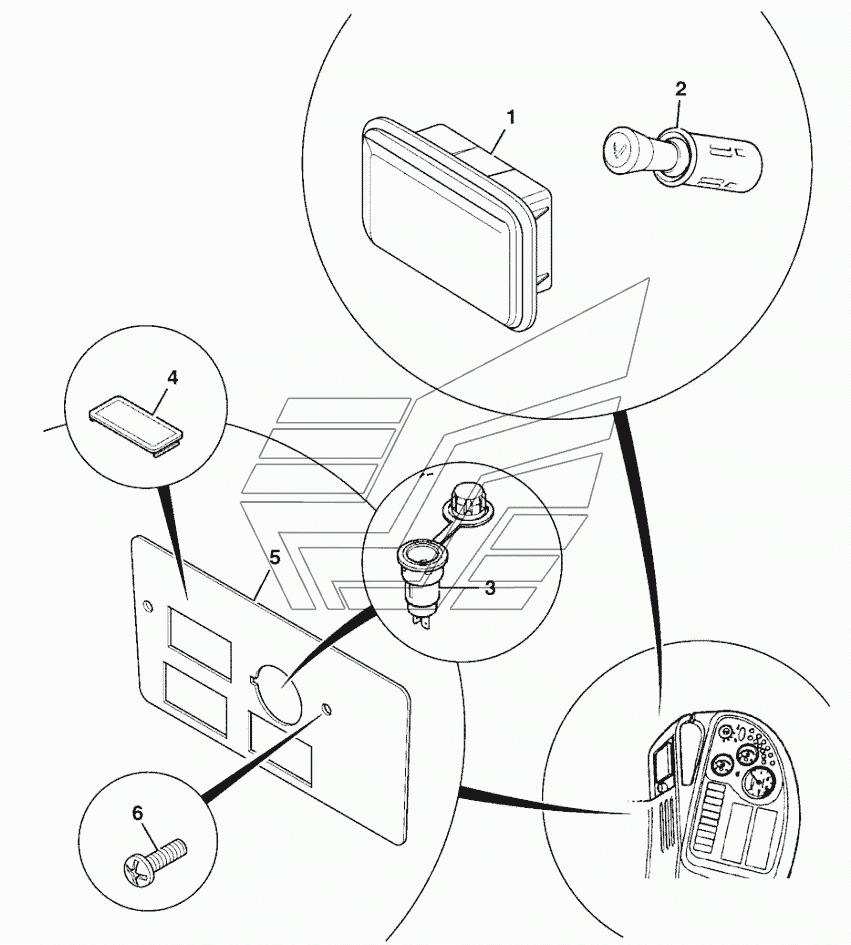 1
2
4
5
3
6