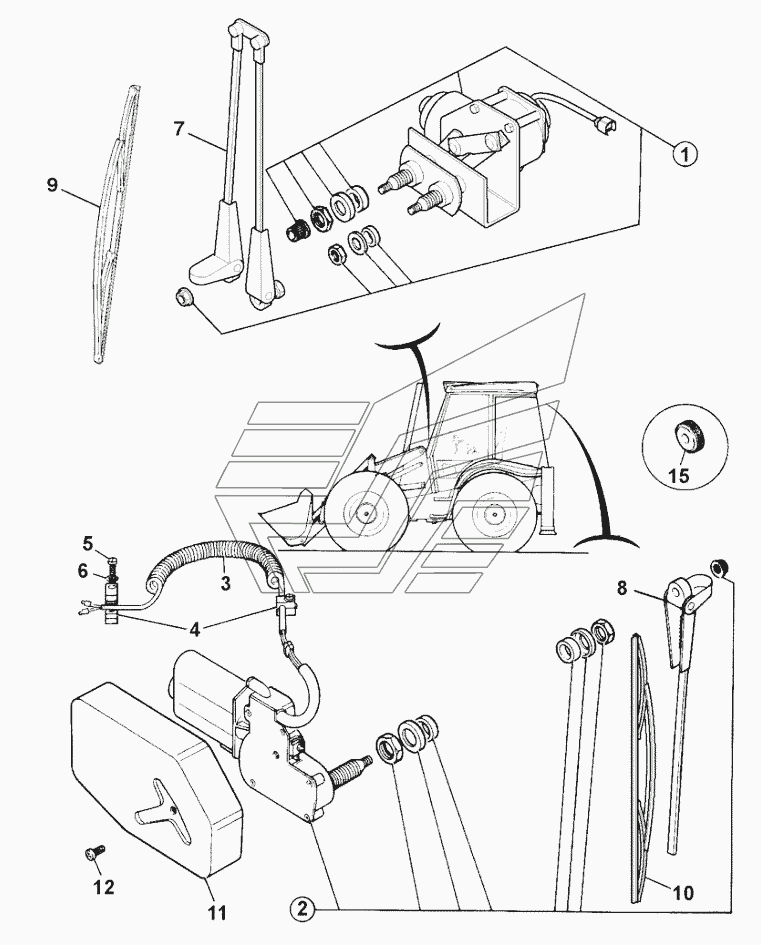 7
9
1
15
5
6
3
4
8
12
11
2
10